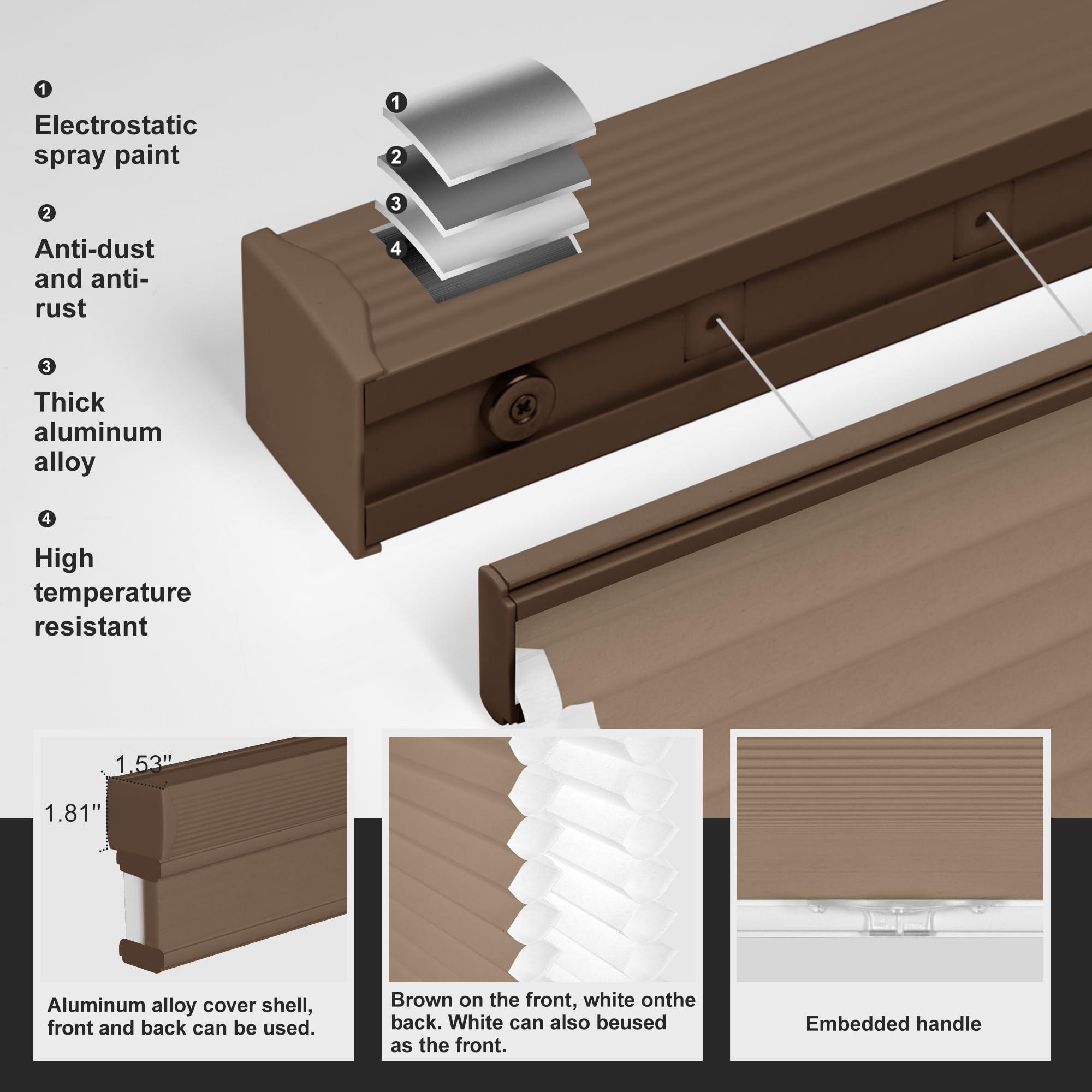 ❶
Electrostatic spray paint

❷
Anti-dust and anti-rust

❸
Thick aluminum alloy

❹
High temperature resistant

1
2
3
4

1.53"
1.81"

Aluminum alloy cover shell, front and back can be used.

Brown on the front, white onthe back. White can also beused as the front.

Embedded handle