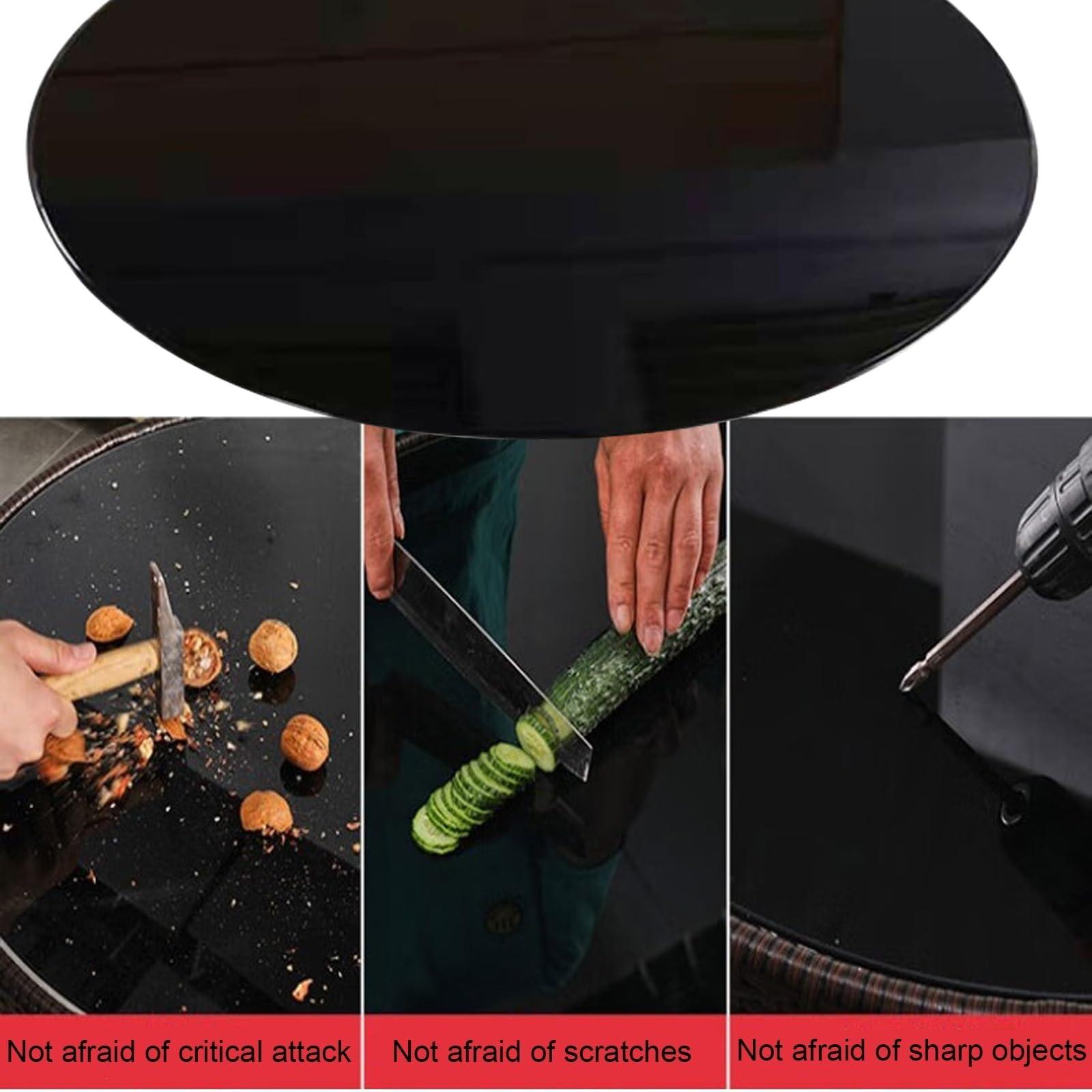 Not afraid of critical attack

Not afraid of scratches

Not afraid of sharp objects