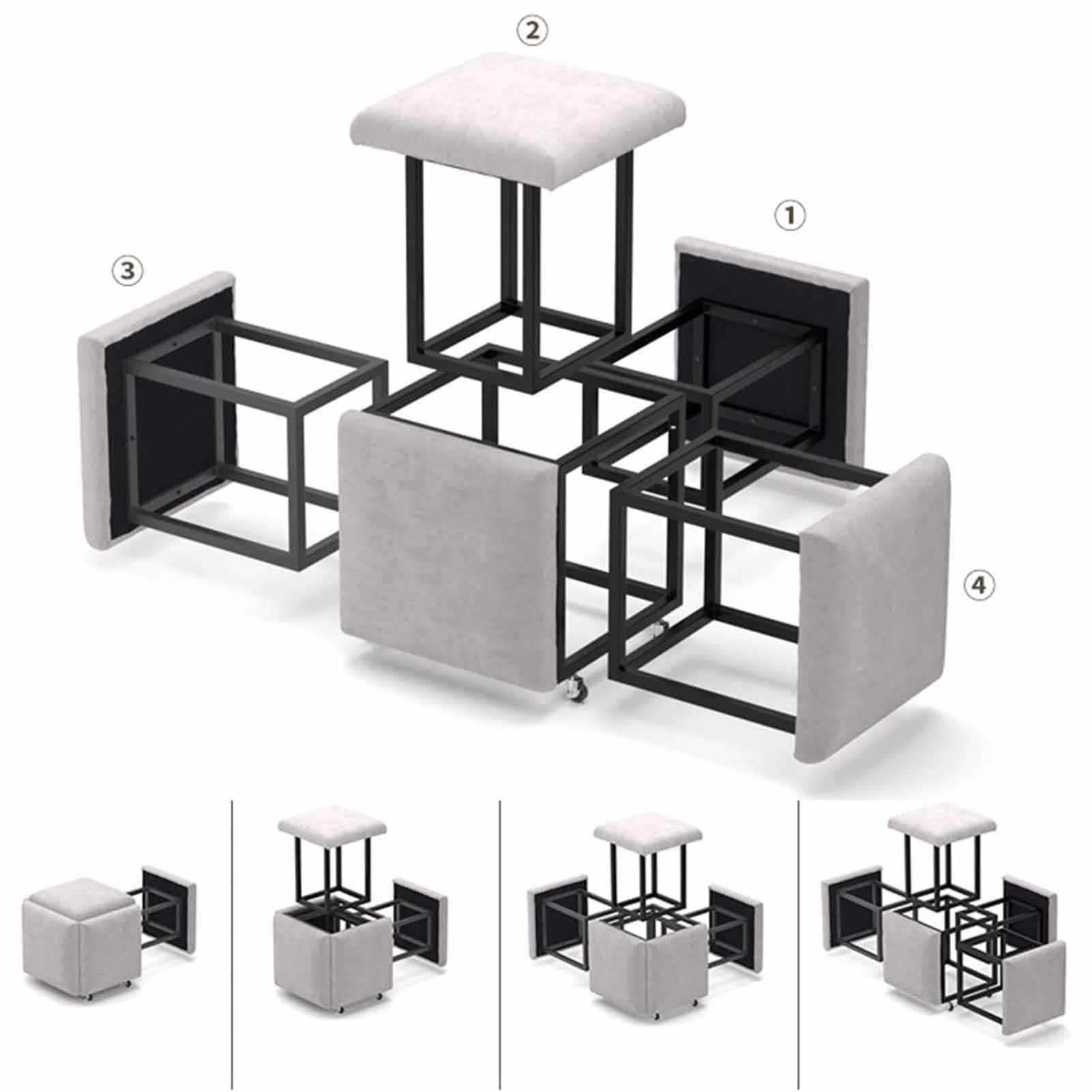 ②

①

③

④