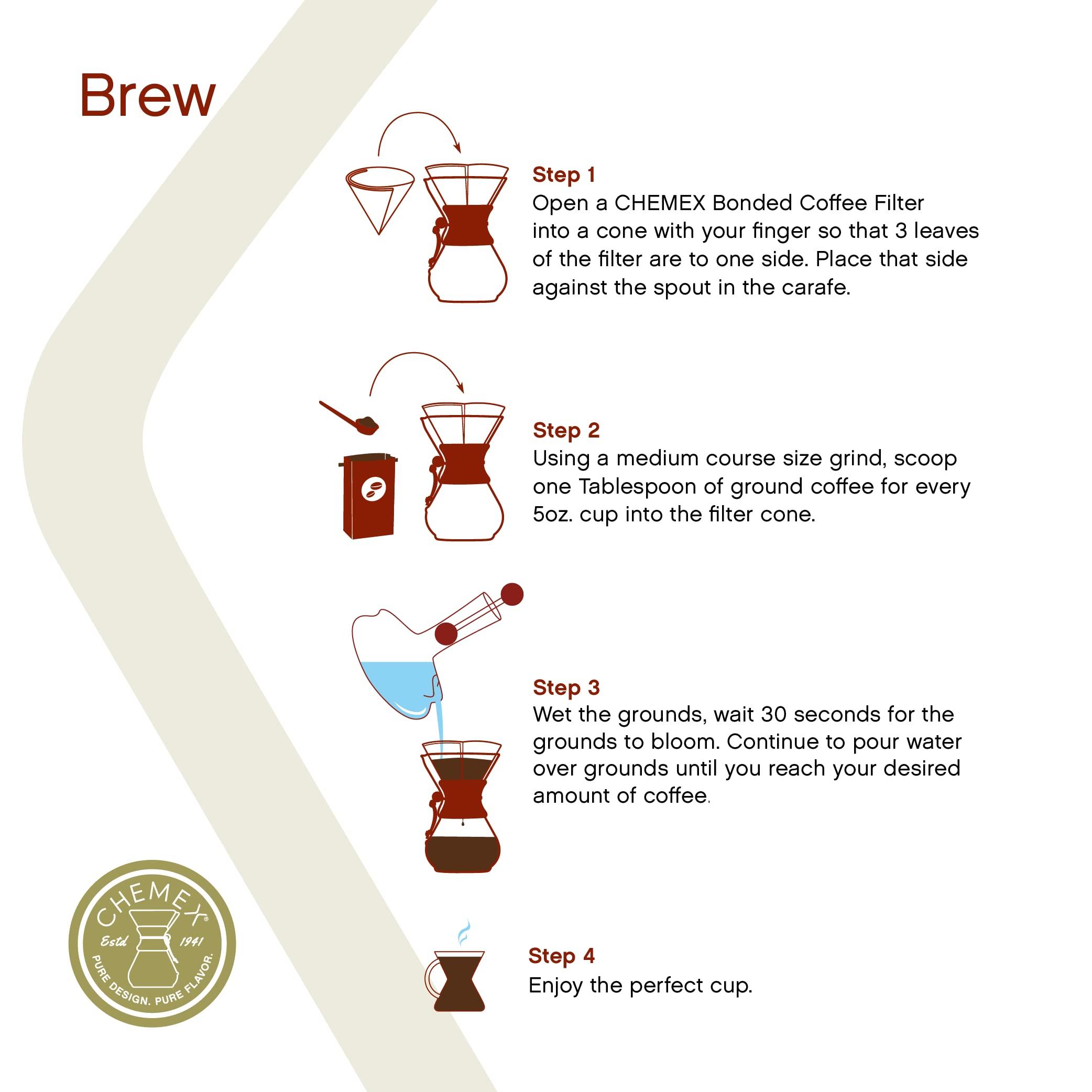 Brew

Step 1
Open a CHEMEX Bonded Coffee Filter into a cone with your finger so that 3 leaves of the filter are to one side. Place that side against the spout in the carafe.

Step 2
Using a medium course size grind, scoop one Tablespoon of ground coffee for every 5oz. cup into the filter cone.

Step 3
Wet the grounds, wait 30 seconds for the grounds to bloom. Continue to pour water over grounds until you reach your desired amount of coffee.

Step 4
Enjoy the perfect cup.

CHEMEX®
Estd 1941
PURE DESIGN. PURE FLAVOR.