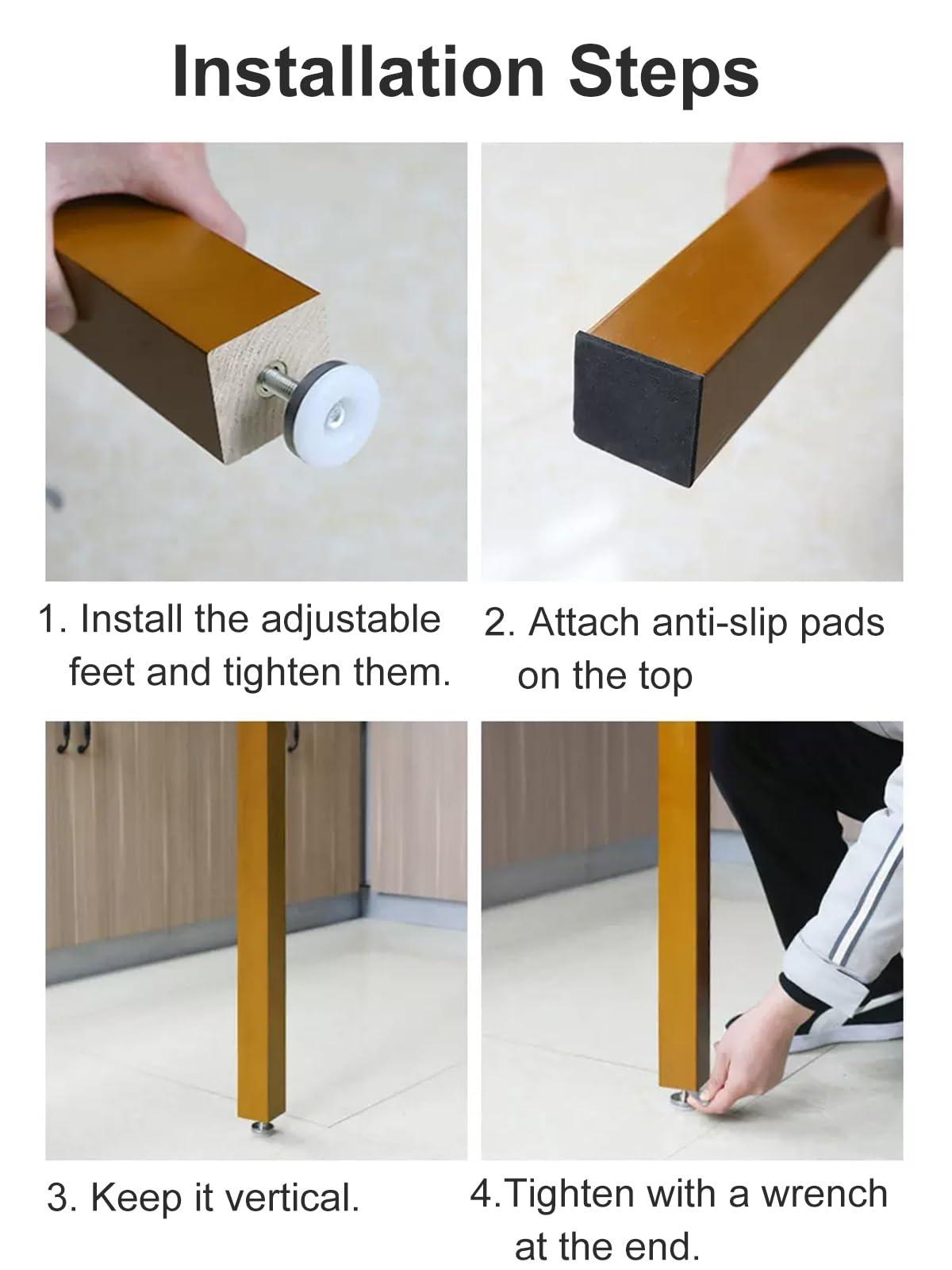 Installation Steps

1. Install the adjustable feet and tighten them.

2. Attach anti-slip pads on the top

3. Keep it vertical.

4.Tighten with a wrench at the end.