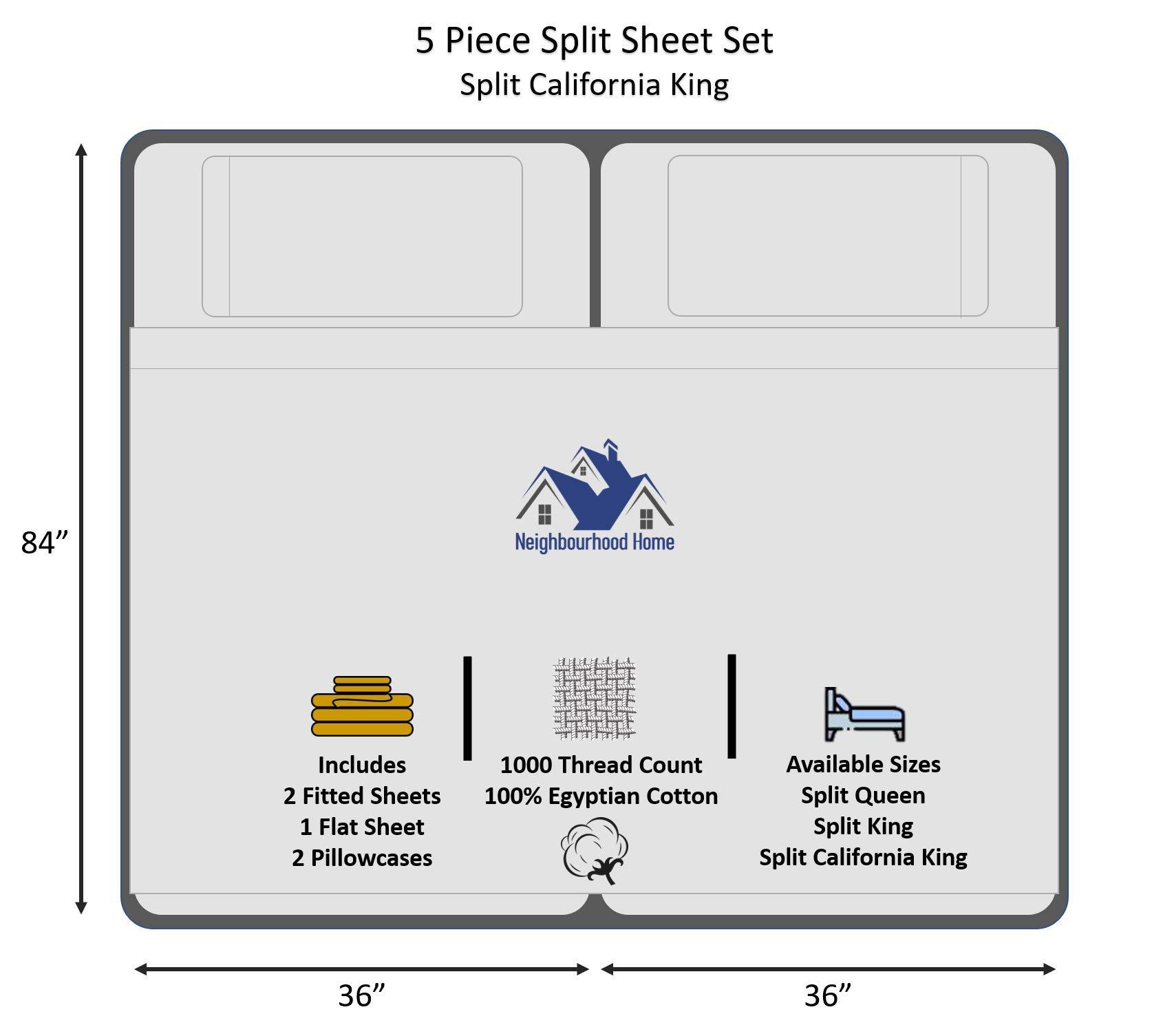 5 Piece Split Sheet Set
Split California King

84”

Neighbourhood Home

Includes
2 Fitted Sheets
1 Flat Sheet
2 Pillowcases

1000 Thread Count
100% Egyptian Cotton

Available Sizes
Split Queen
Split King
Split California King

36”

36”