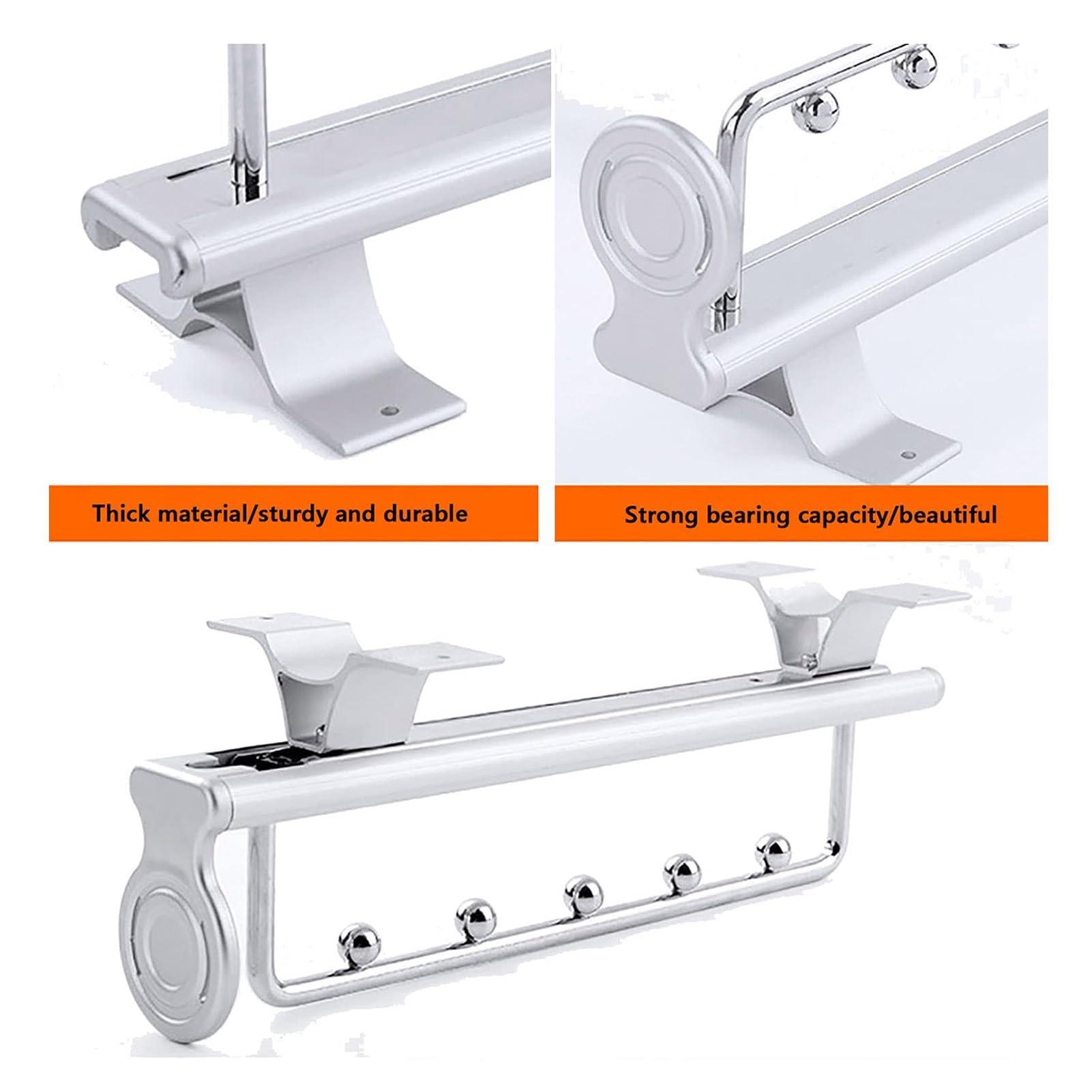 Thick material/sturdy and durable

Strong bearing capacity/beautiful