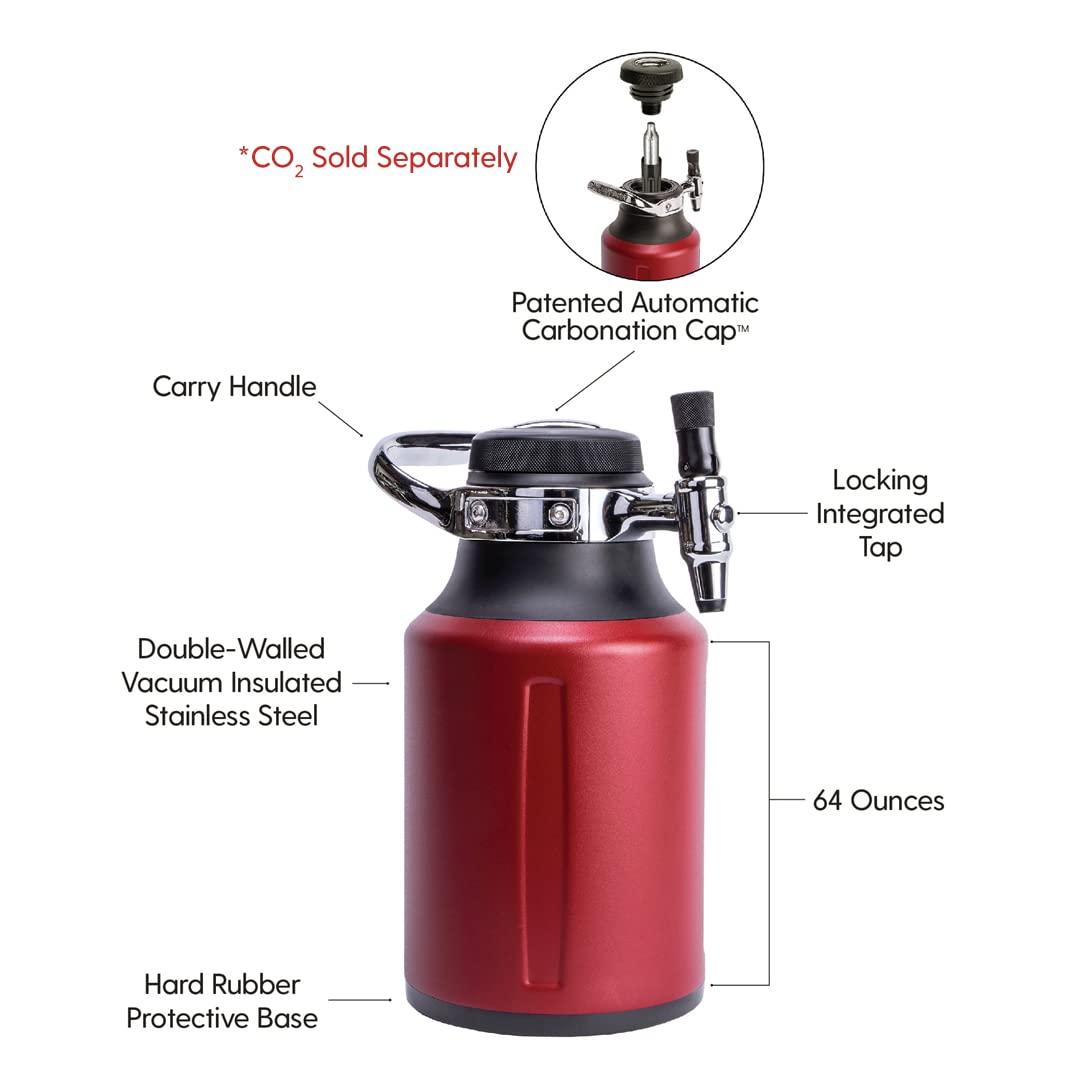 *$CO_2$ Sold Separately

Patented Automatic Carbonation Cap™

Carry Handle

Locking Integrated Tap

Double-Walled Vacuum Insulated Stainless Steel

64 Ounces

Hard Rubber Protective Base