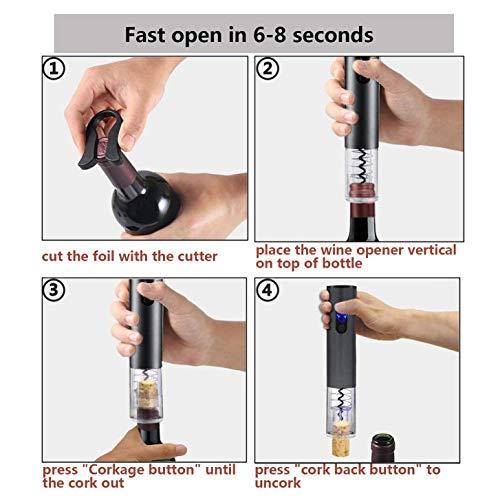 Fast open in 6-8 seconds

1

cut the foil with the cutter

2

place the wine opener vertical on top of bottle

3

press "Corkage button" until the cork out

4

press "cork back button" to uncork