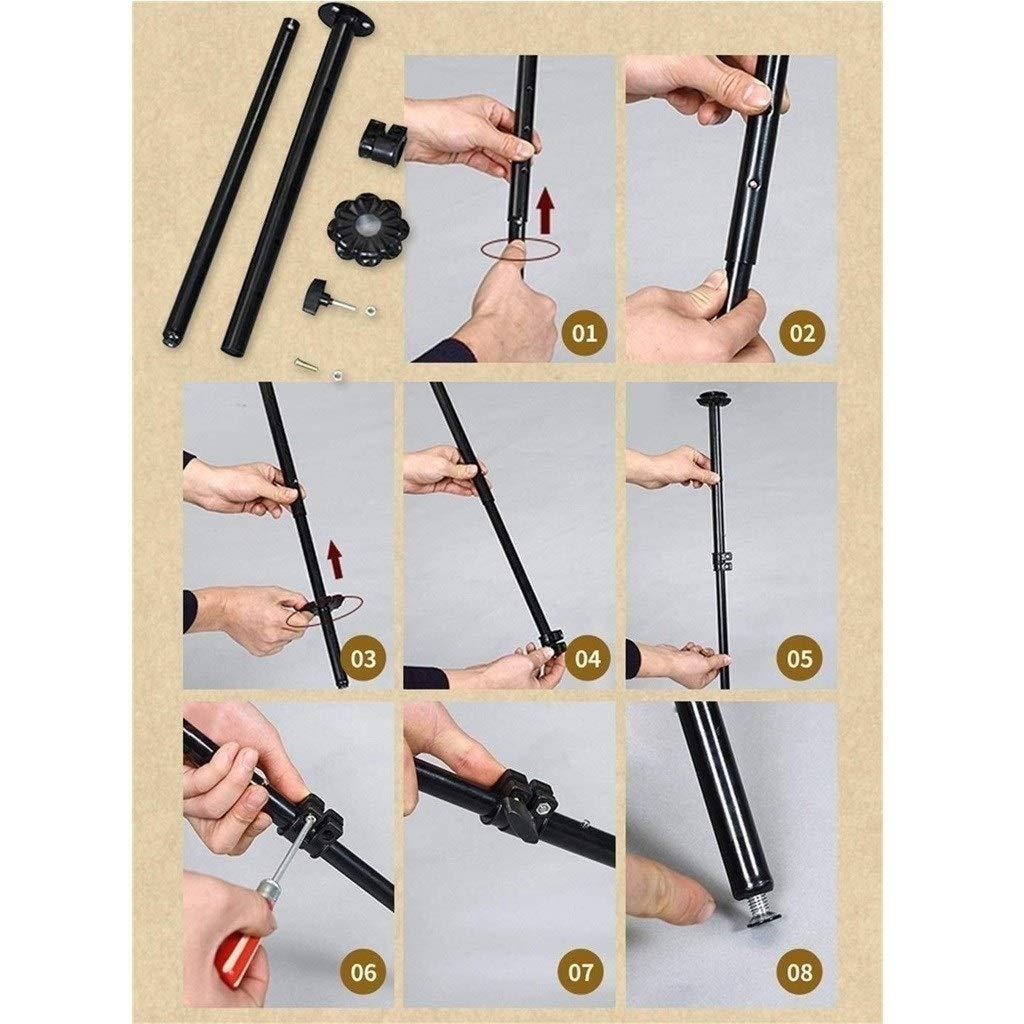 01
02
03
04
05
06
07
08