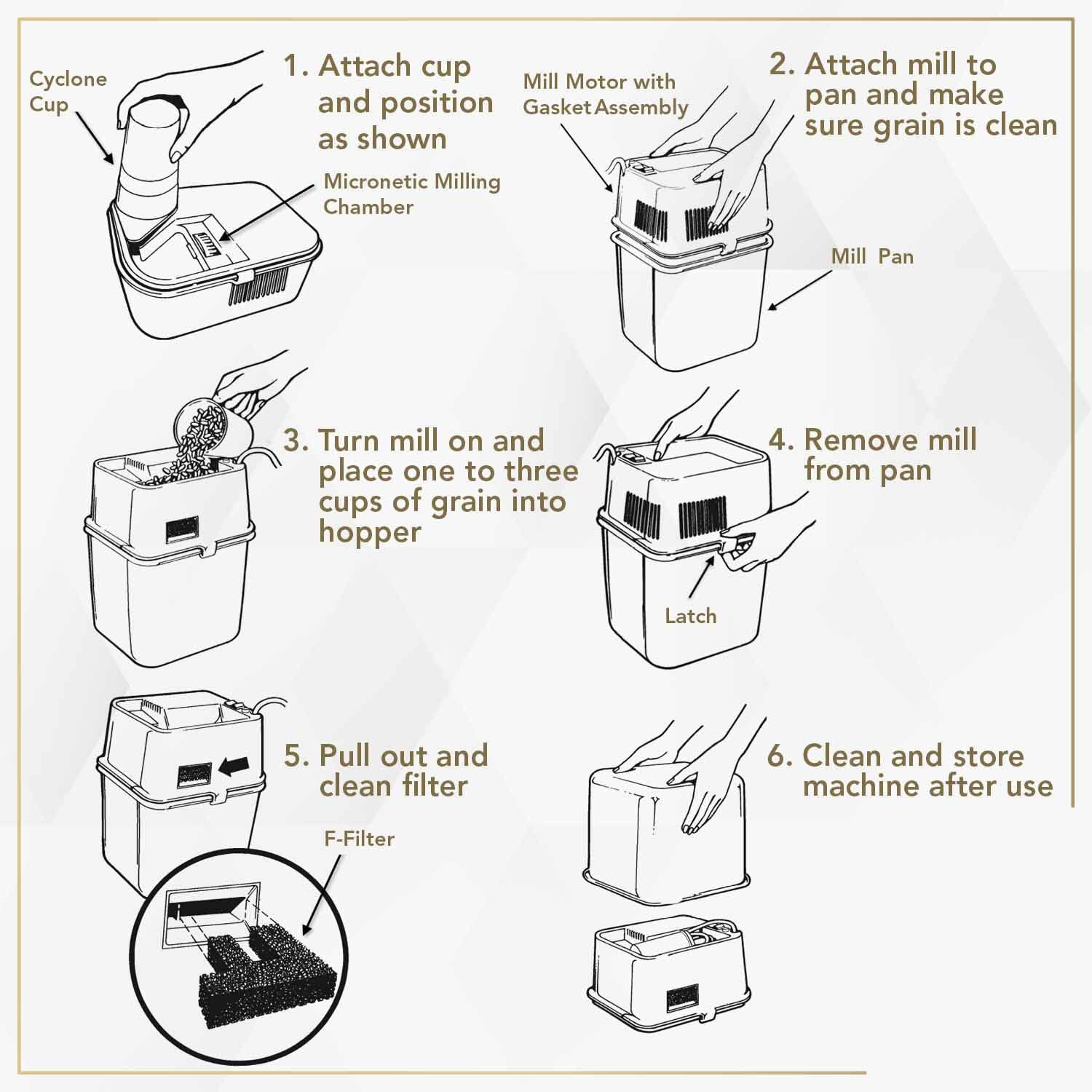 Cyclone Cup

1. Attach cup and position as shown

Micronetic Milling Chamber

Mill Motor with Gasket Assembly

2. Attach mill to pan and make sure grain is clean

Mill Pan

3. Turn mill on and place one to three cups of grain into hopper

4. Remove mill from pan

Latch

5. Pull out and clean filter

F-Filter

6. Clean and store machine after use