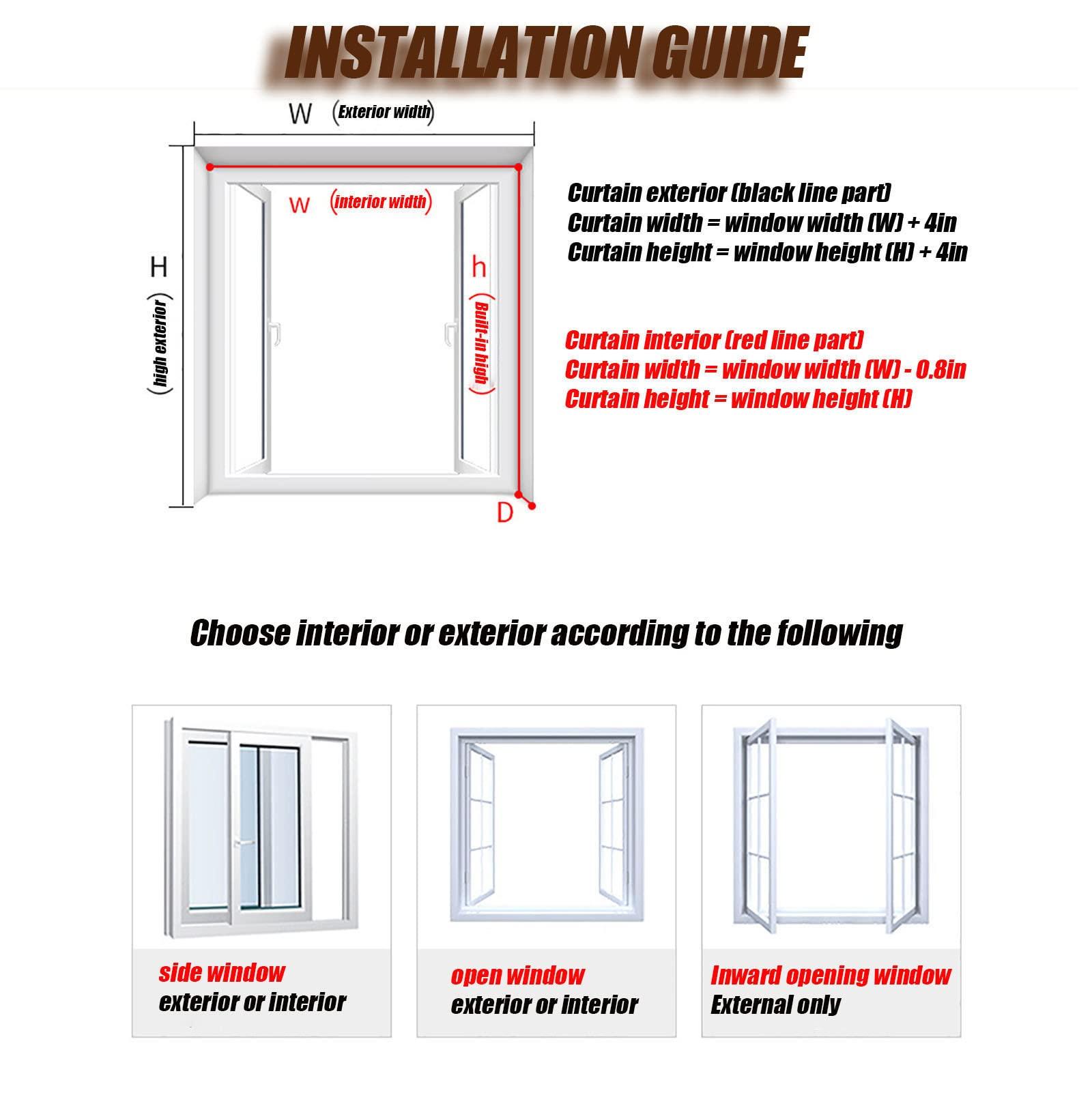 INSTALLATION GUIDE

W (Exterior width)

w (interior width)

H (high exterior)

h (Built-in high)

D

Curtain exterior (black line part)
Curtain width = window width (W) + 4in
Curtain height = window height (H) + 4in

Curtain interior (red line part)
Curtain width = window width (W) - 0.8in
Curtain height = window height (H)

Choose interior or exterior according to the following

side window
exterior or interior

open window
exterior or interior

Inward opening window
External only