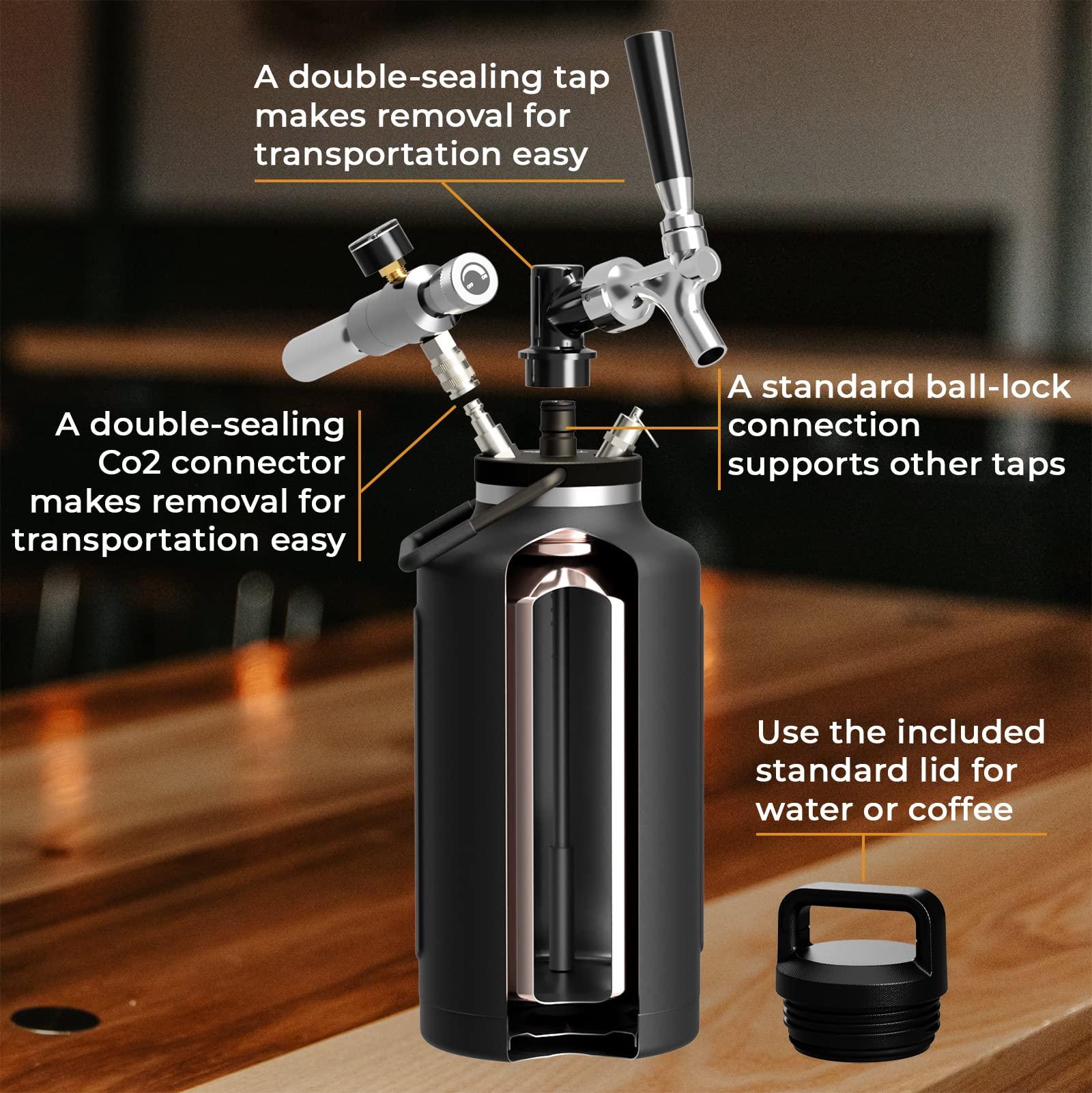 A double-sealing tap makes removal for transportation easy

A double-sealing Co2 connector makes removal for transportation easy

A standard ball-lock connection supports other taps

Use the included standard lid for water or coffee