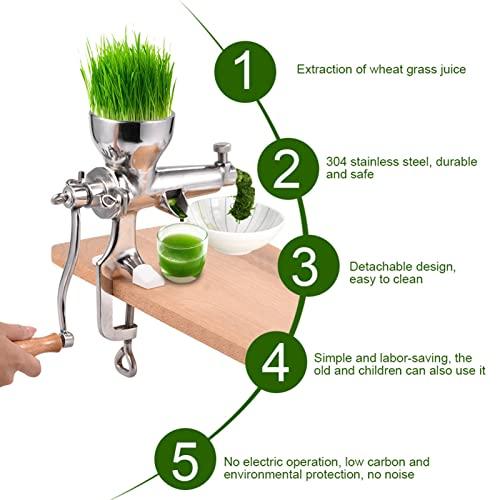 1
Extraction of wheat grass juice

2
304 stainless steel, durable and safe

3
Detachable design, easy to clean

4
Simple and labor-saving, the old and children can also use it

5
No electric operation, low carbon and environmental protection, no noise