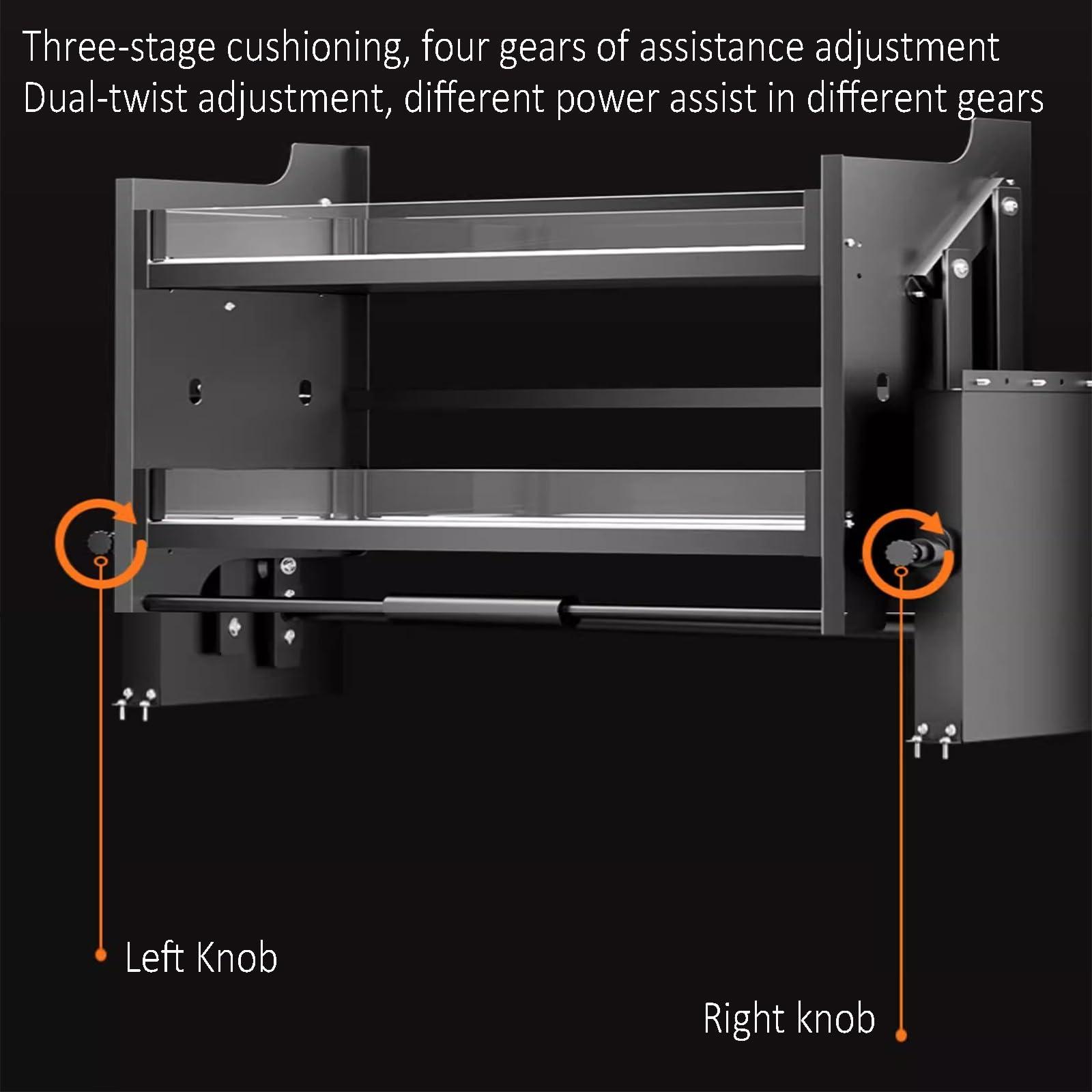 Three-stage cushioning, four gears of assistance adjustment
Dual-twist adjustment, different power assist in different gears

Left Knob

Right knob