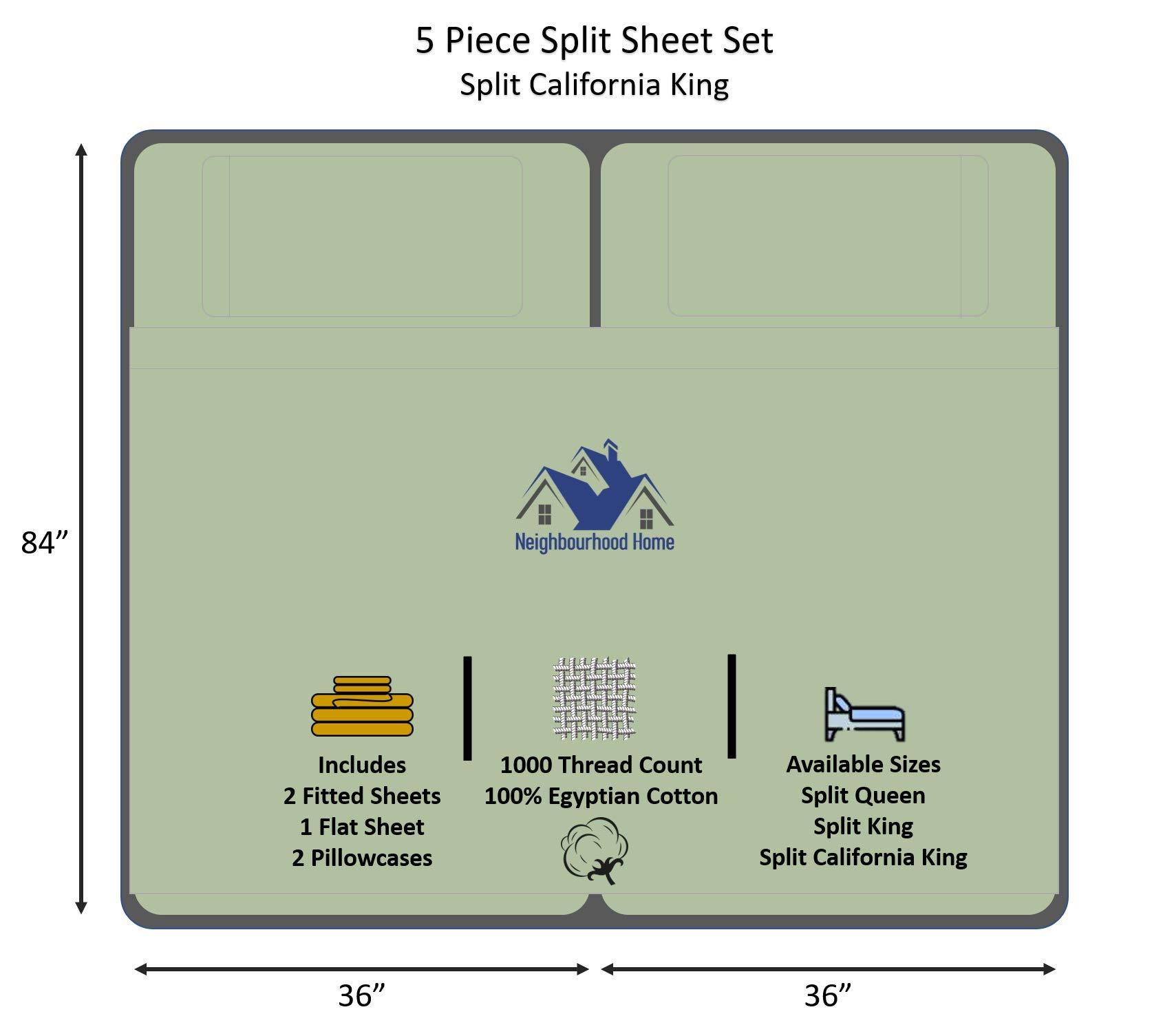 5 Piece Split Sheet Set
Split California King

84”

Neighbourhood Home

Includes
2 Fitted Sheets
1 Flat Sheet
2 Pillowcases

1000 Thread Count
100% Egyptian Cotton

Available Sizes
Split Queen
Split King
Split California King

36”

36”