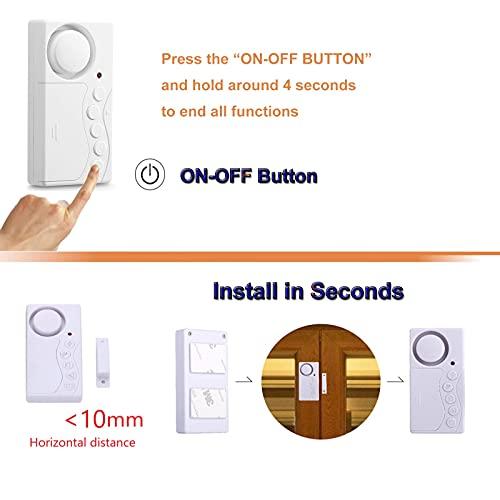 Press the “ON-OFF BUTTON” and hold around 4 seconds to end all functions

ON-OFF Button

Install in Seconds

<10mm
Horizontal distance