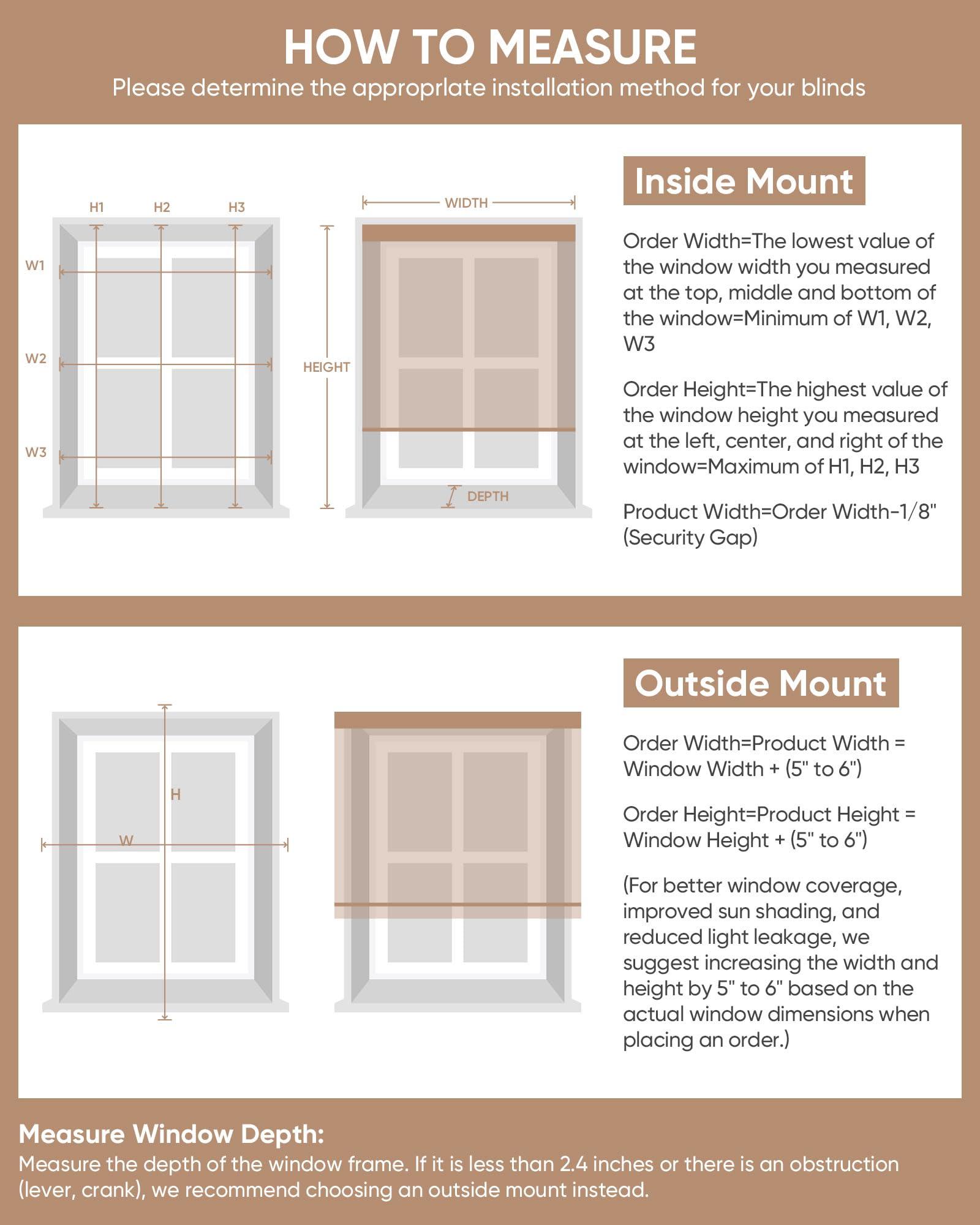 HOW TO MEASURE

Please determine the approprlate installation method for your blinds

H1 H2 H3

W1

W2

W3

WIDTH

HEIGHT

DEPTH

Inside Mount

Order Width=The lowest value of the window width you measured at the top, middle and bottom of the window=Minimum of W1, W2, W3

Order Height=The highest value of the window height you measured at the left, center, and right of the window=Maximum of H1, H2, H3

Product Width=Order Width-1/8" (Security Gap)

H

W

Outside Mount

Order Width=Product Width = Window Width + (5" to 6")

Order Height=Product Height = Window Height + (5" to 6")

(For better window coverage, improved sun shading, and reduced light leakage, we suggest increasing the width and height by 5" to 6" based on the actual window dimensions when placing an order.)

Measure Window Depth:

Measure the depth of the window frame. If it is less than 2.4 inches or there is an obstruction (lever, crank), we recommend choosing an outside mount instead.