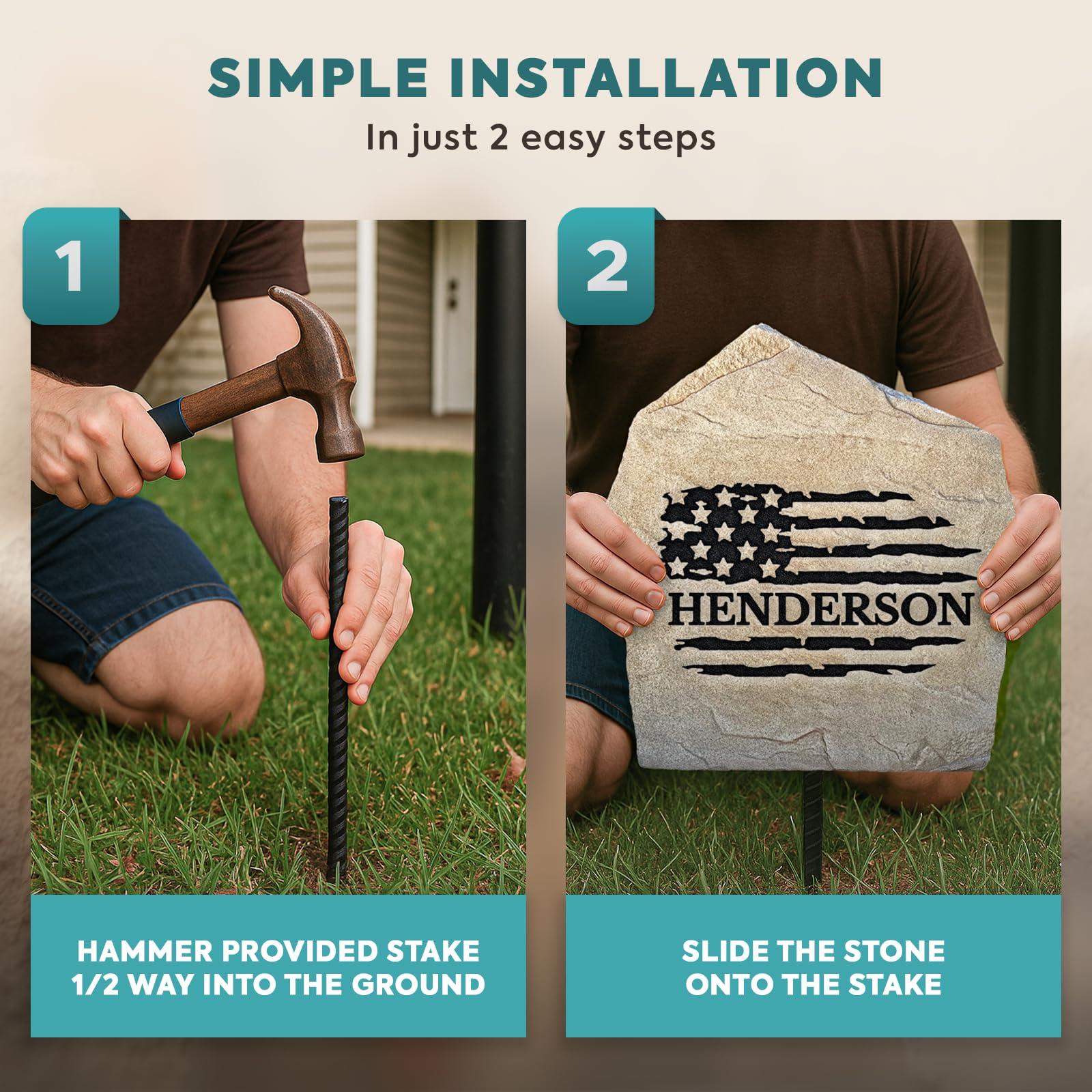 SIMPLE INSTALLATION
In just 2 easy steps

1

HAMMER PROVIDED STAKE 1/2 WAY INTO THE GROUND

2

HENDERSON

SLIDE THE STONE ONTO THE STAKE