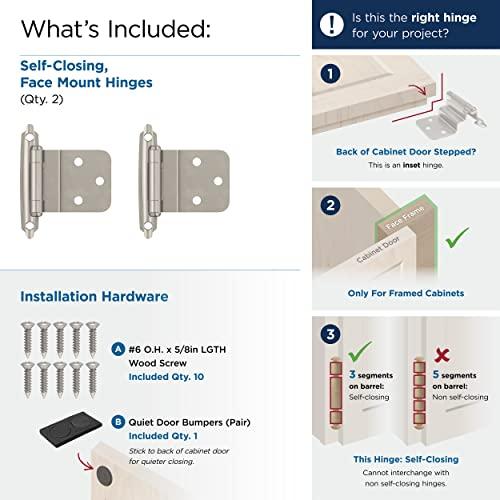 What's Included:

Self-Closing, Face Mount Hinges
(Qty. 2)

Installation Hardware

A #6 O.H. x 5/8in LGTH Wood Screw
Included Qty. 10

B Quiet Door Bumpers (Pair)
Included Qty. 1
Stick to back of cabinet door for quieter closing.

! Is this the right hinge for your project?

1
Back of Cabinet Door Stepped?
This is an inset hinge.

2
Face Frame
Cabinet Door
Only For Framed Cabinets

3
3 segments on barrel: Self-closing
5 segments on barrel: Non self-closing

This Hinge: Self-Closing
Cannot interchange with non self-closing hinges.