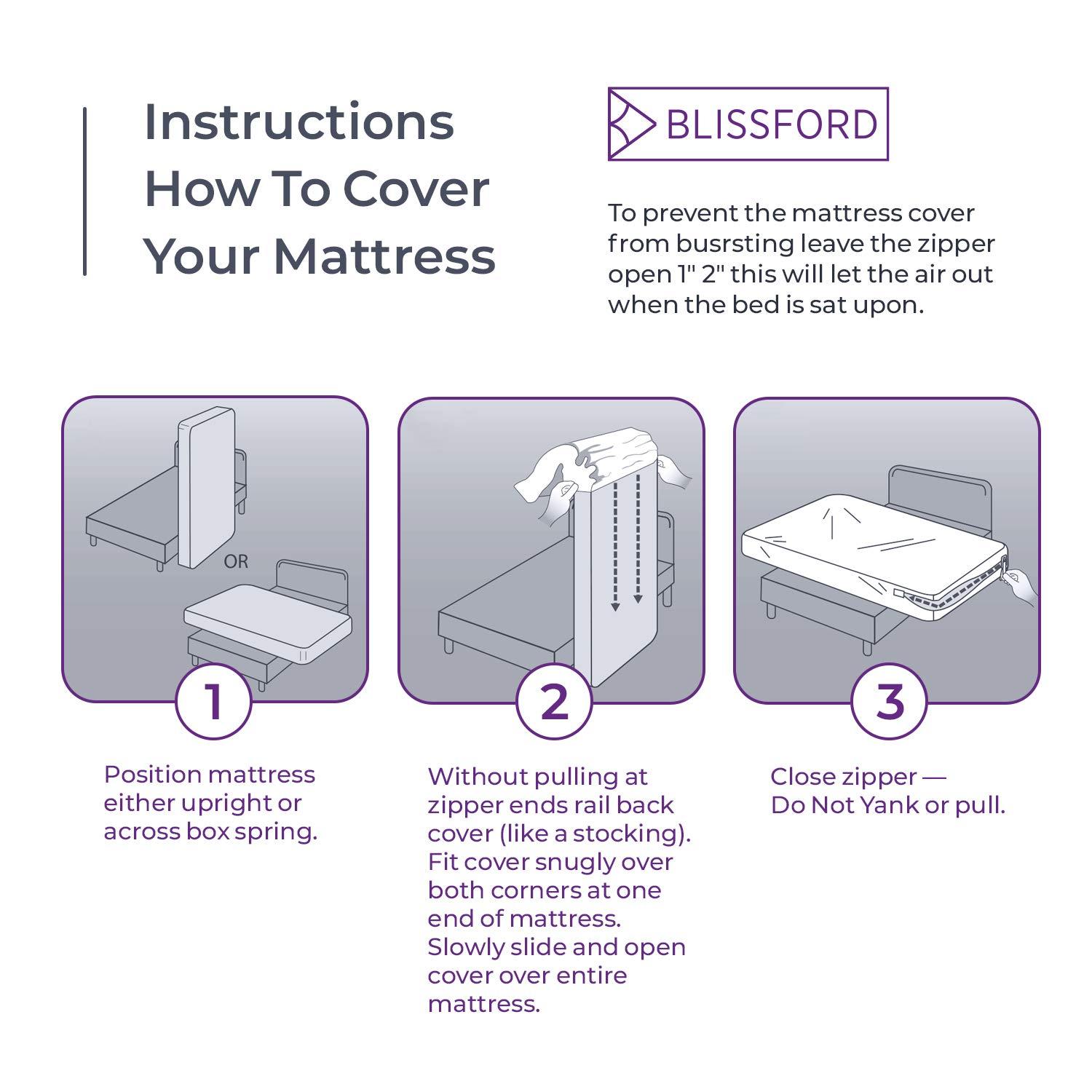 Instructions How To Cover Your Mattress

BLISSFORD

To prevent the mattress cover from busrsting leave the zipper open 1" 2" this will let the air out when the bed is sat upon.

OR

1

Position mattress either upright or across box spring.

2

Without pulling at zipper ends rail back cover (like a stocking). Fit cover snugly over both corners at one end of mattress. Slowly slide and open cover over entire mattress.

3

Close zipper — Do Not Yank or pull.