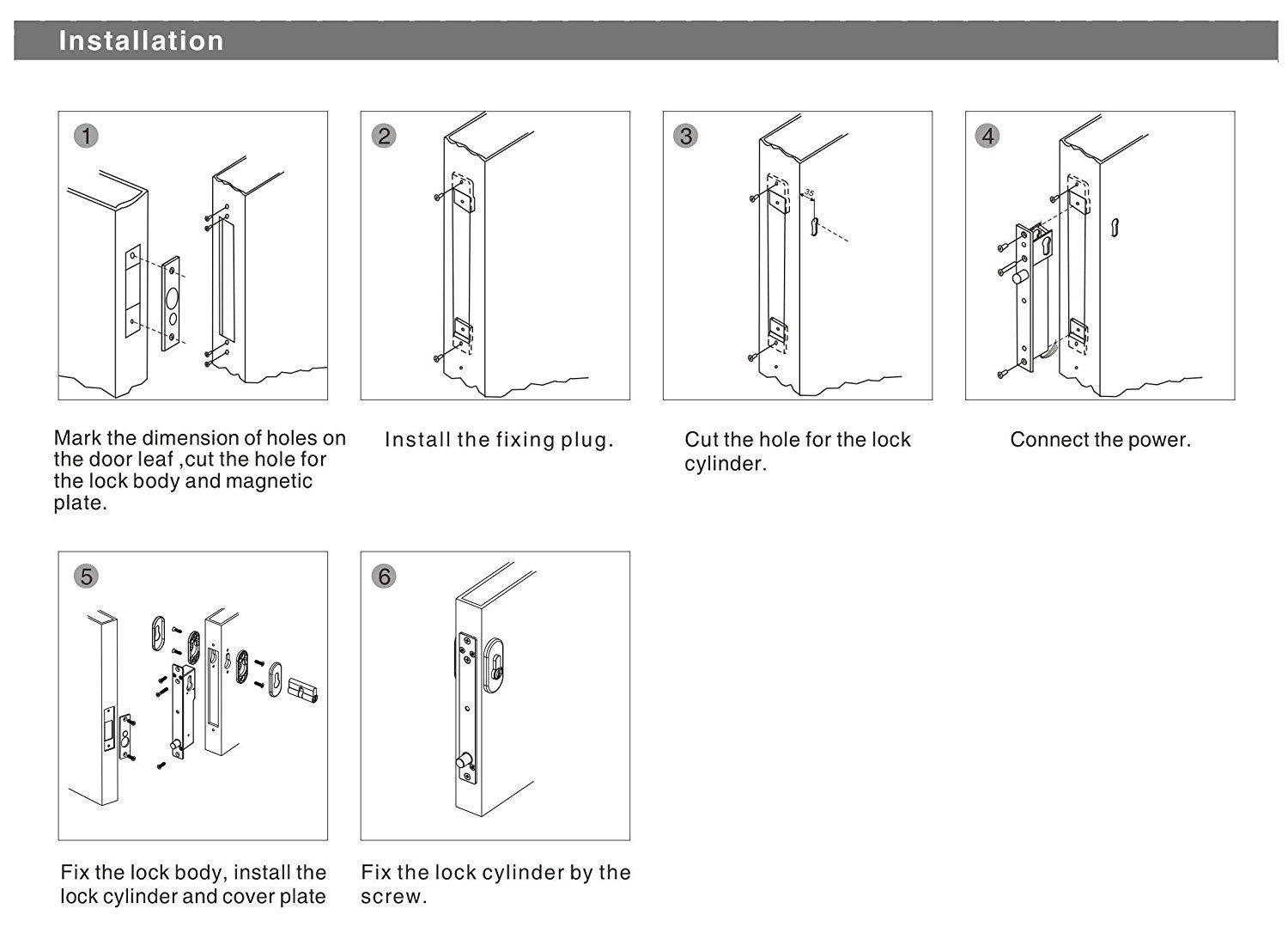 Installation

1

Mark the dimension of holes on the door leaf ,cut the hole for the lock body and magnetic plate.

2

Install the fixing plug.

3

35

Cut the hole for the lock cylinder.

4

Connect the power.

5

Fix the lock body, install the lock cylinder and cover plate

6

Fix the lock cylinder by the screw.