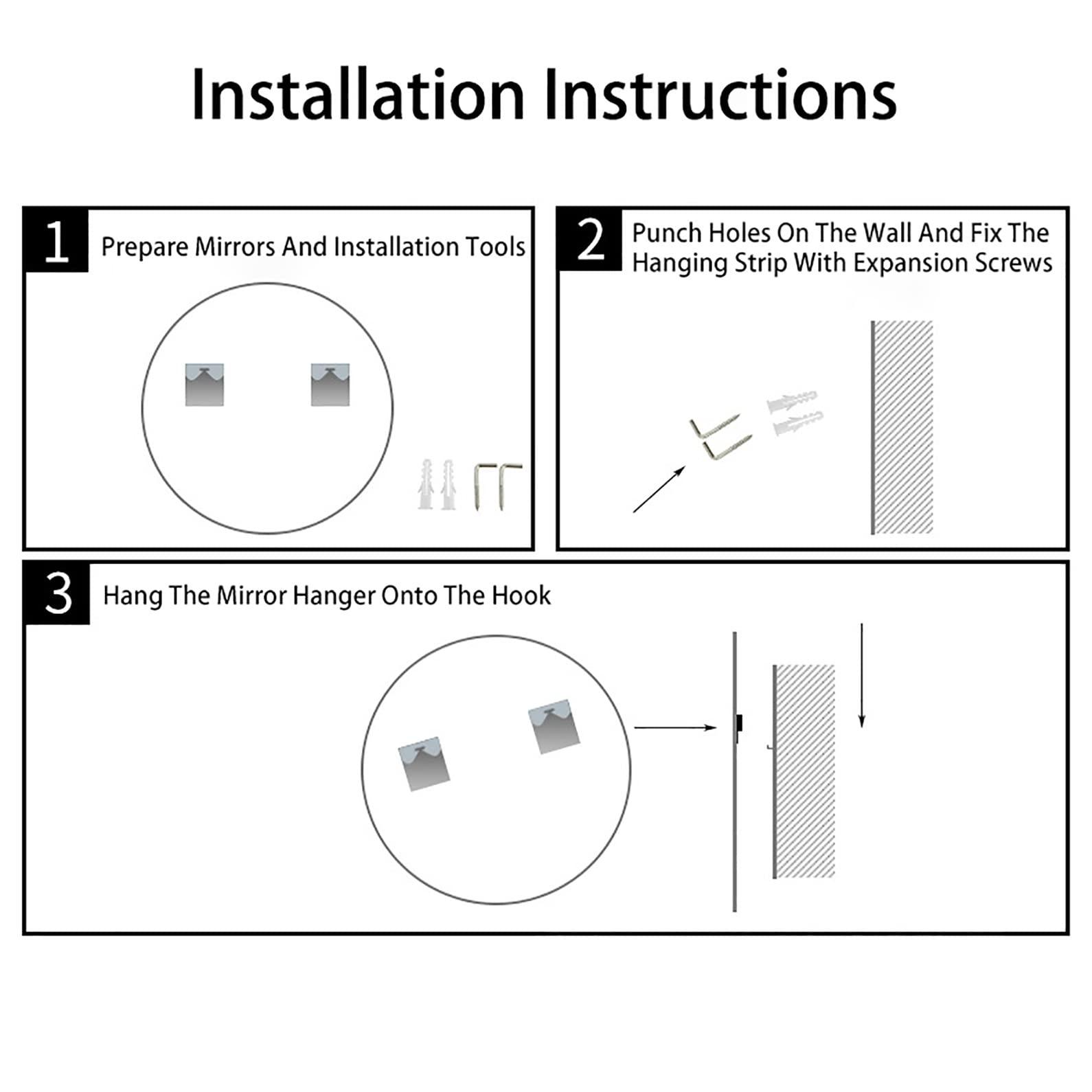 Installation Instructions

1 Prepare Mirrors And Installation Tools

2 Punch Holes On The Wall And Fix The Hanging Strip With Expansion Screws

3 Hang The Mirror Hanger Onto The Hook