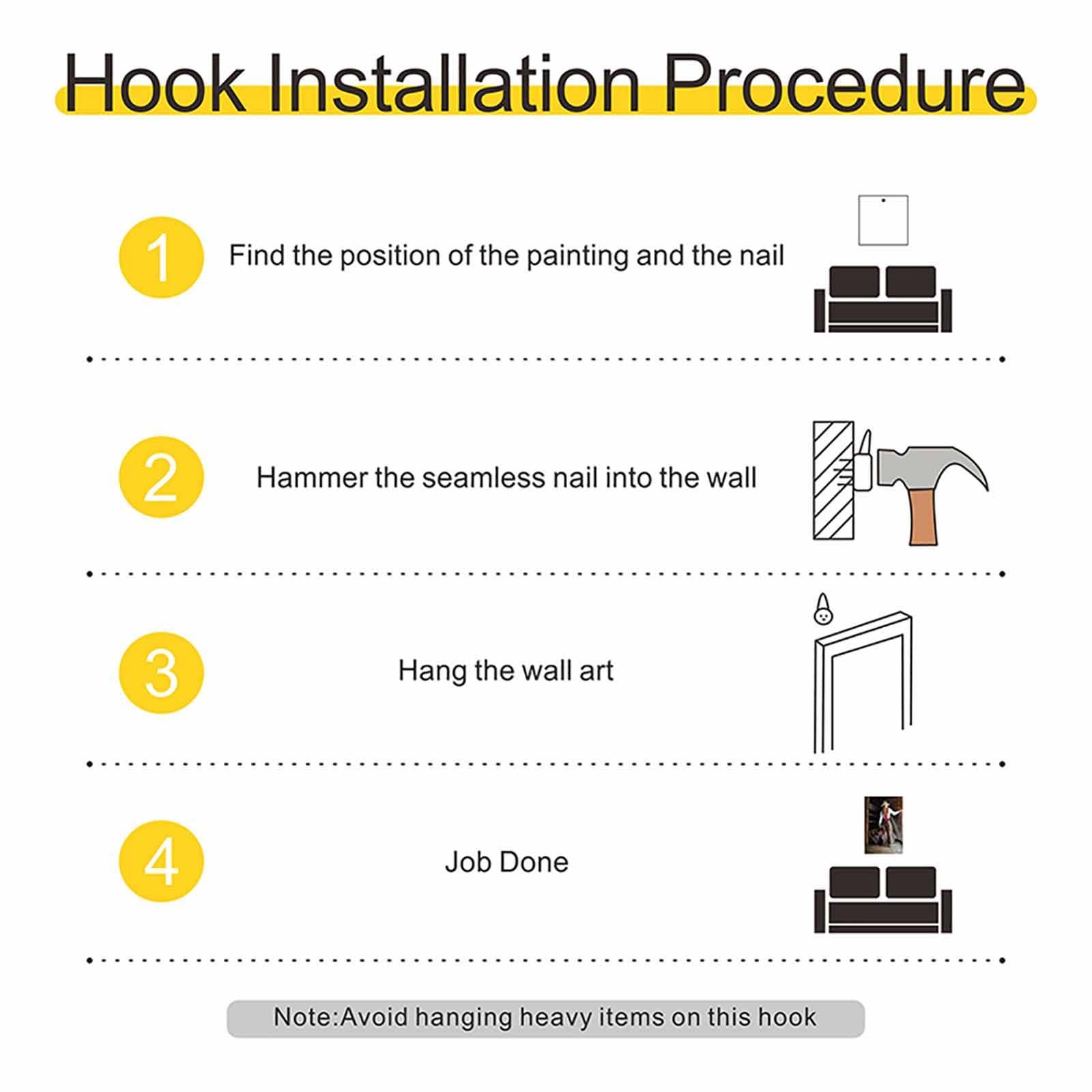 Hook Installation Procedure

1 Find the position of the painting and the nail

2 Hammer the seamless nail into the wall

3 Hang the wall art

4 Job Done

Note:Avoid hanging heavy items on this hook