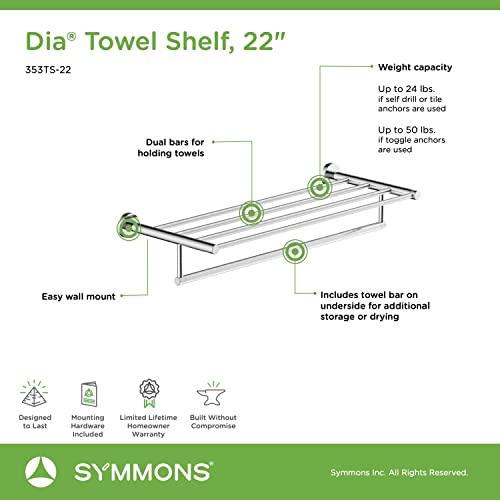 Dia® Towel Shelf, 22"

353TS-22

Weight capacity

Up to 24 lbs.
if self drill or tile anchors are used

Up to 50 lbs.
if toggle anchors are used

Dual bars for holding towels

Easy wall mount

Includes towel bar on underside for additional storage or drying

Designed to Last

Mounting Hardware Included

Limited Lifetime Homeowner Warranty

Built Without Compromise

SYMMONS®

Symmons Inc. All Rights Reserved.