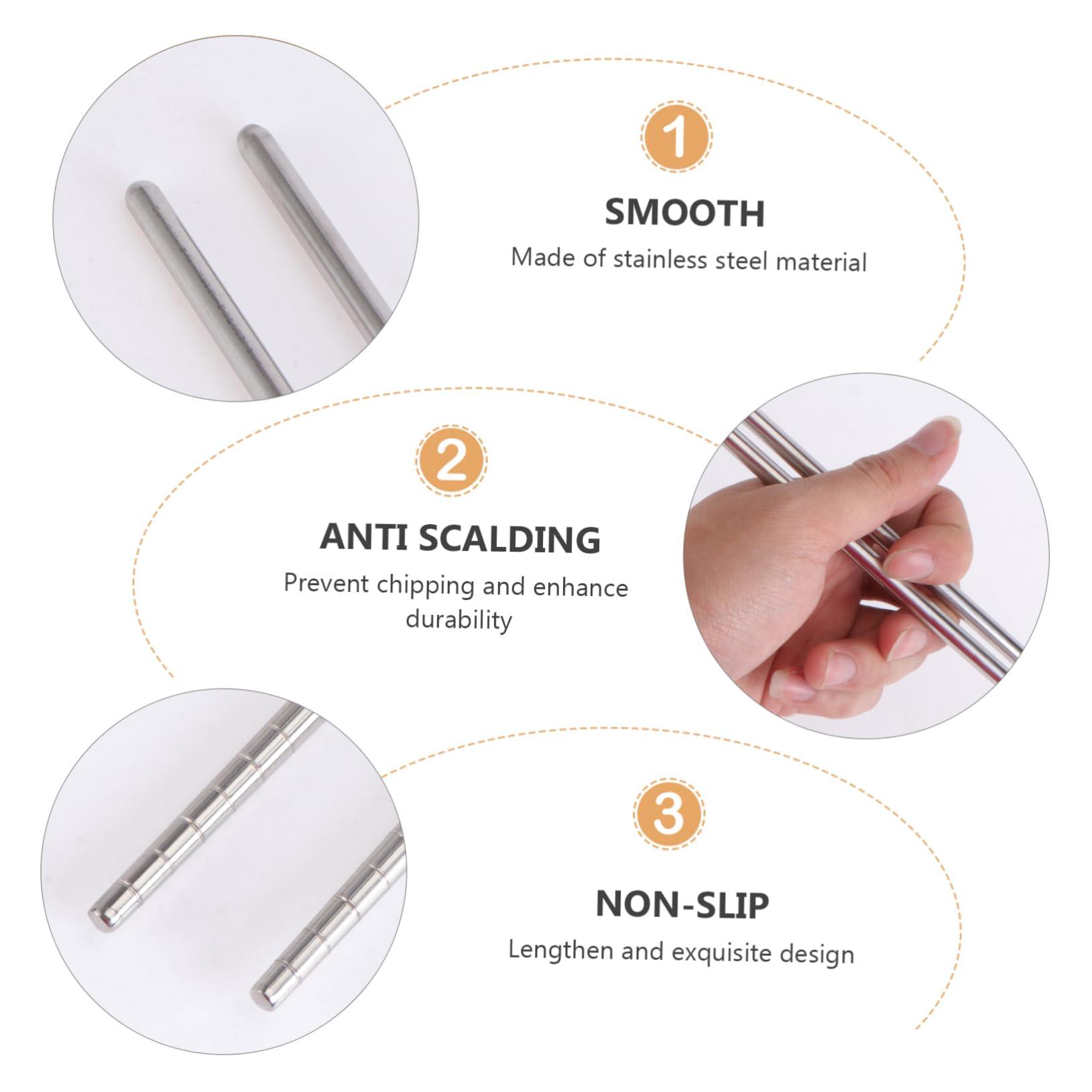 1

SMOOTH

Made of stainless steel material

2

ANTI SCALDING

Prevent chipping and enhance durability

3

NON-SLIP

Lengthen and exquisite design