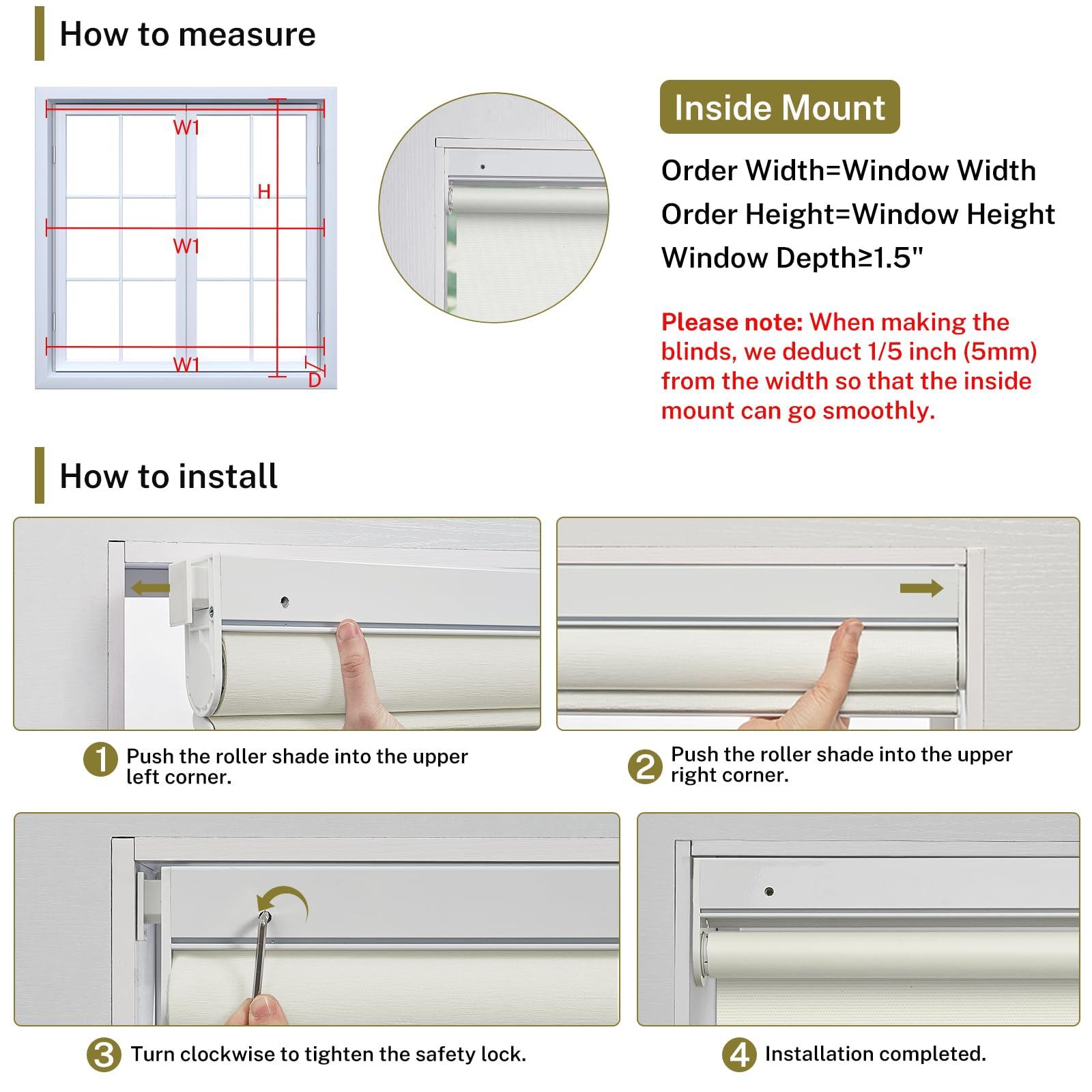 How to measure

W1

H

W1

W1

D

Inside Mount

Order Width=Window Width

Order Height=Window Height

Window Depth≥1.5"

Please note: When making the blinds, we deduct 1/5 inch (5mm) from the width so that the inside mount can go smoothly.

How to install

1 Push the roller shade into the upper left corner.

2 Push the roller shade into the upper right corner.

3 Turn clockwise to tighten the safety lock.

4 Installation completed.