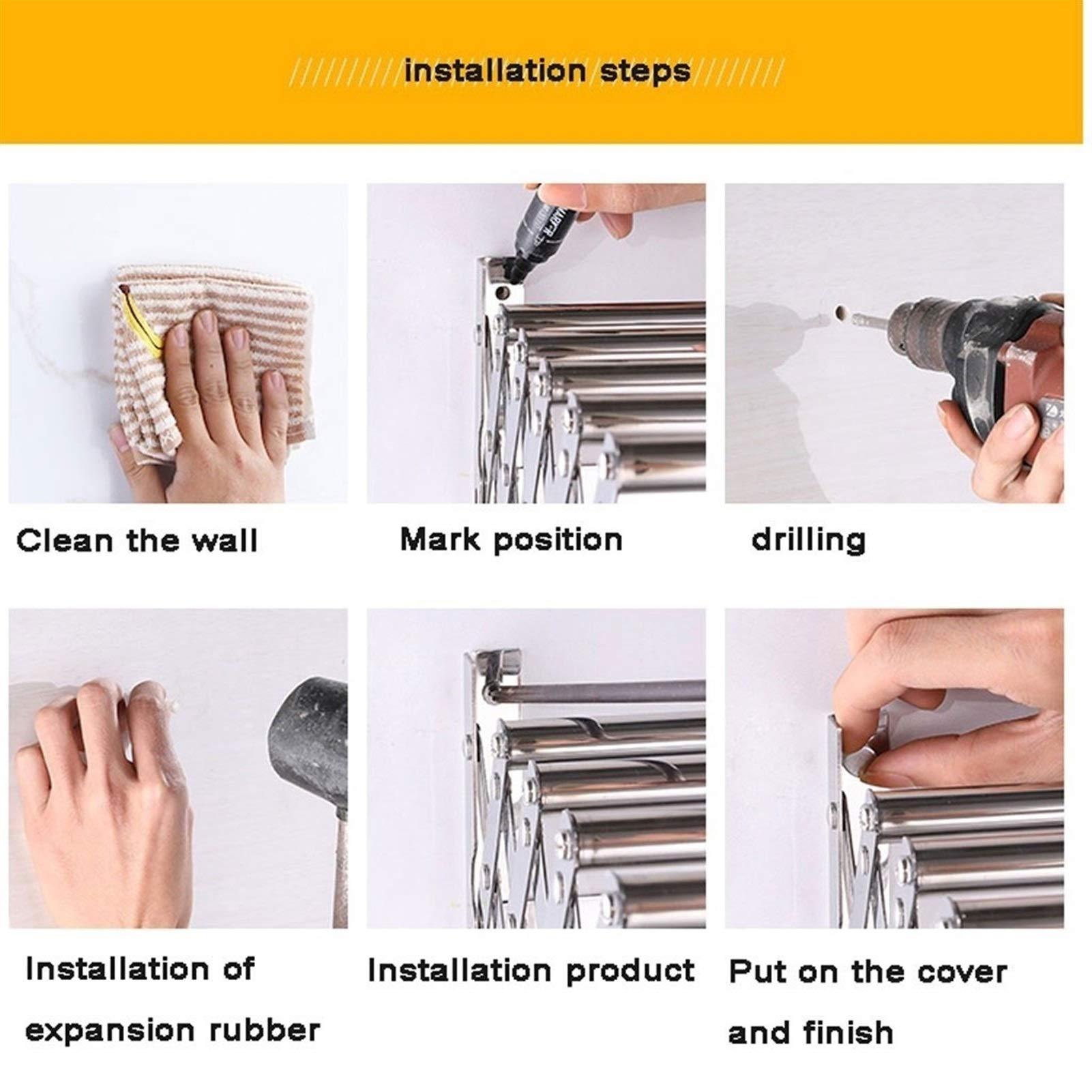 installation steps

Clean the wall

Mark position

drilling

Installation of expansion rubber

Installation product

Put on the cover and finish