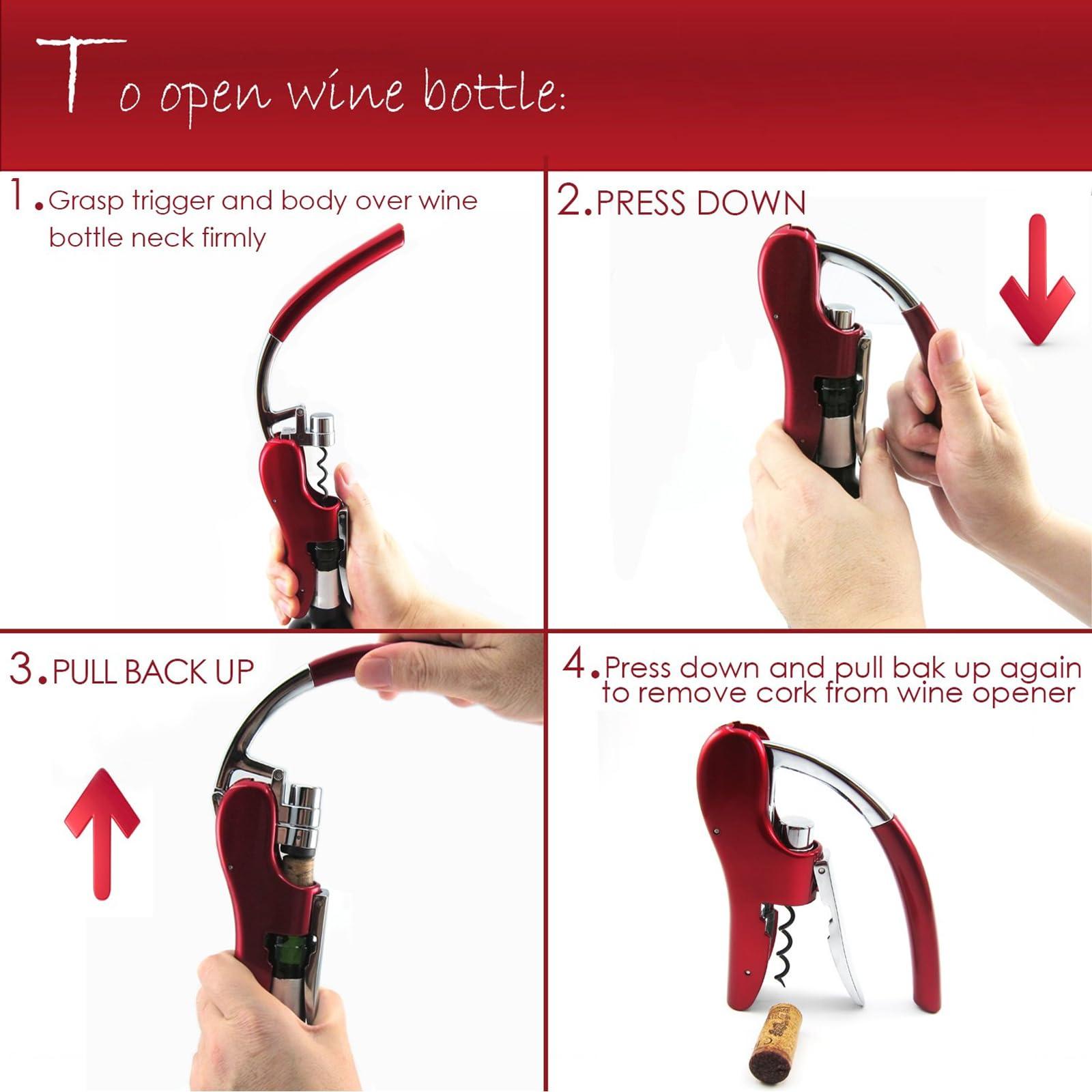 To open wine bottle:

1. Grasp trigger and body over wine bottle neck firmly

2. PRESS DOWN

3. PULL BACK UP

4. Press down and pull bak up again to remove cork from wine opener