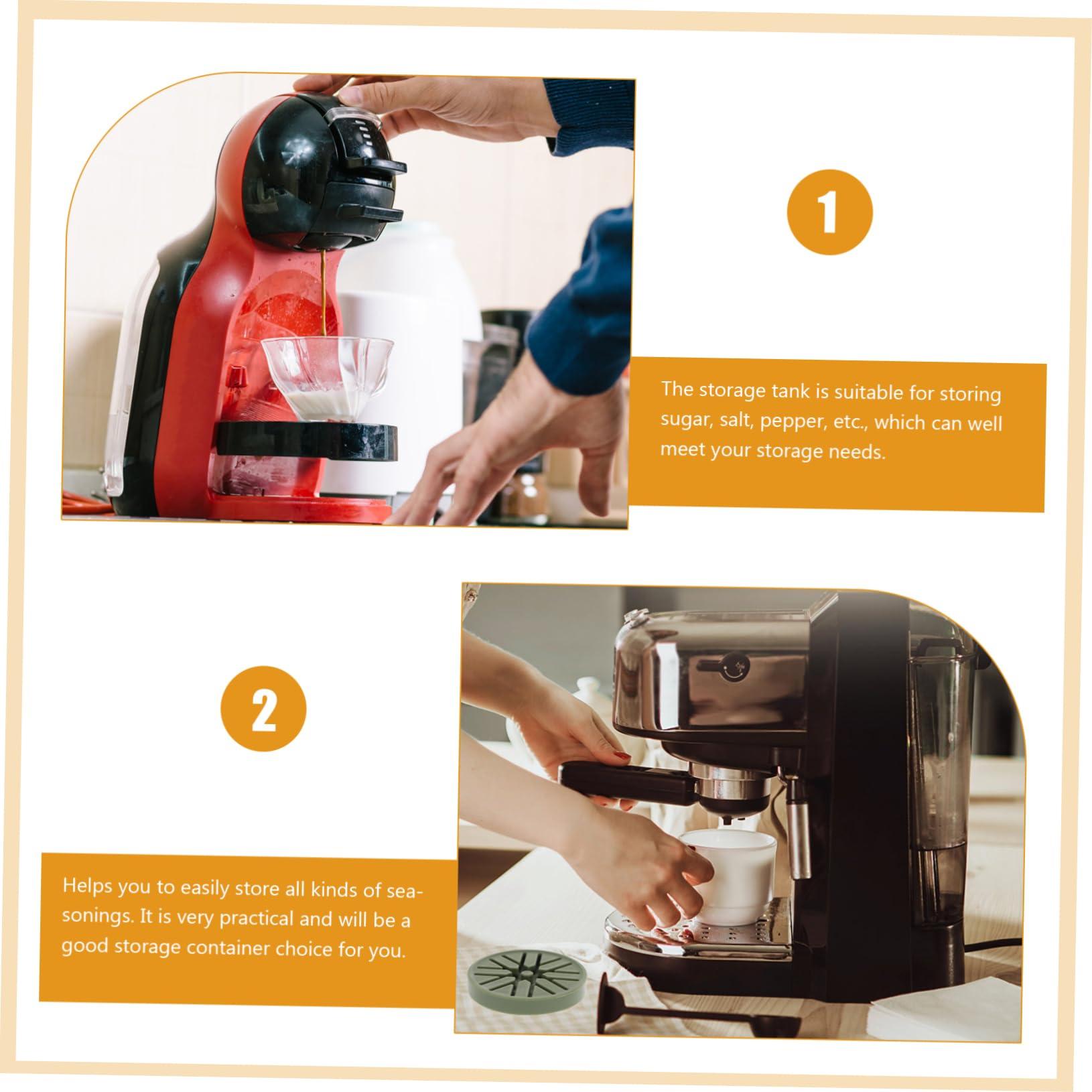 1

The storage tank is suitable for storing sugar, salt, pepper, etc., which can well meet your storage needs.

2

Helps you to easily store all kinds of seasonings. It is very practical and will be a good storage container choice for you.