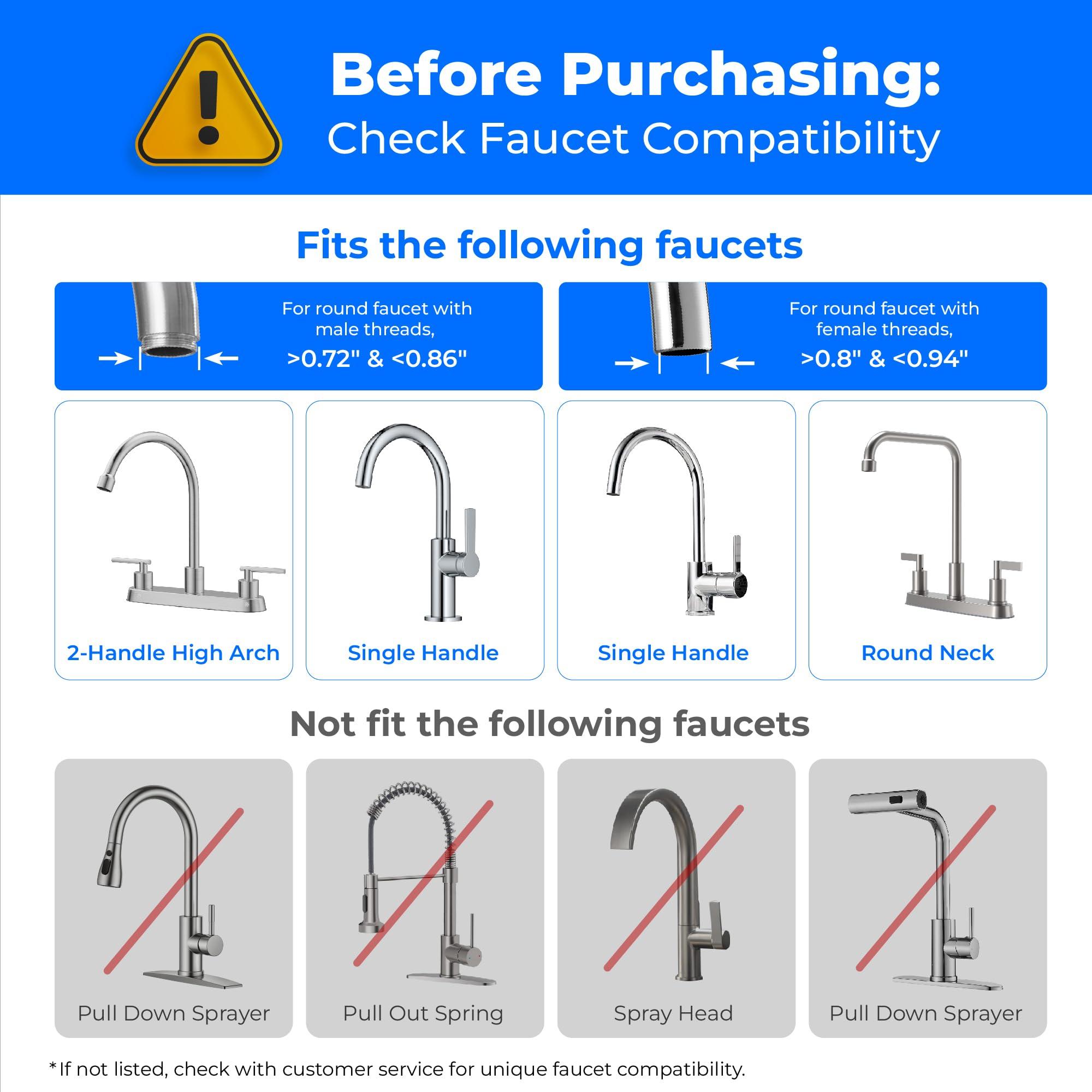 Before Purchasing:
Check Faucet Compatibility

Fits the following faucets

For round faucet with male threads, >0.72" & <0.86"

For round faucet with female threads, >0.8" & <0.94"

2-Handle High Arch

Single Handle

Single Handle

Round Neck

Not fit the following faucets

Pull Down Sprayer

Pull Out Spring

Spray Head

Pull Down Sprayer

*If not listed, check with customer service for unique faucet compatibility.