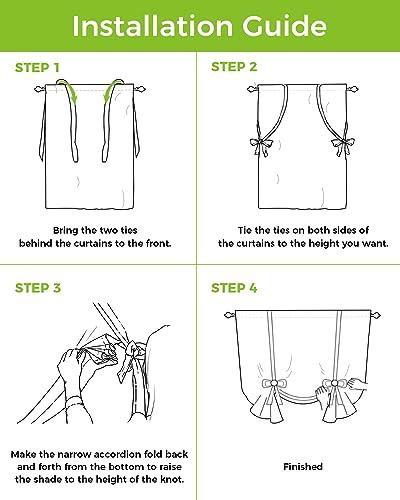 Installation Guide

STEP 1

Bring the two ties behind the curtains to the front.

STEP 2

Tie the ties on both sides of the curtains to the height you want.

STEP 3

Make the narrow accordion fold back and forth from the bottom to raise the shade to the height of the knot.

STEP 4

Finished