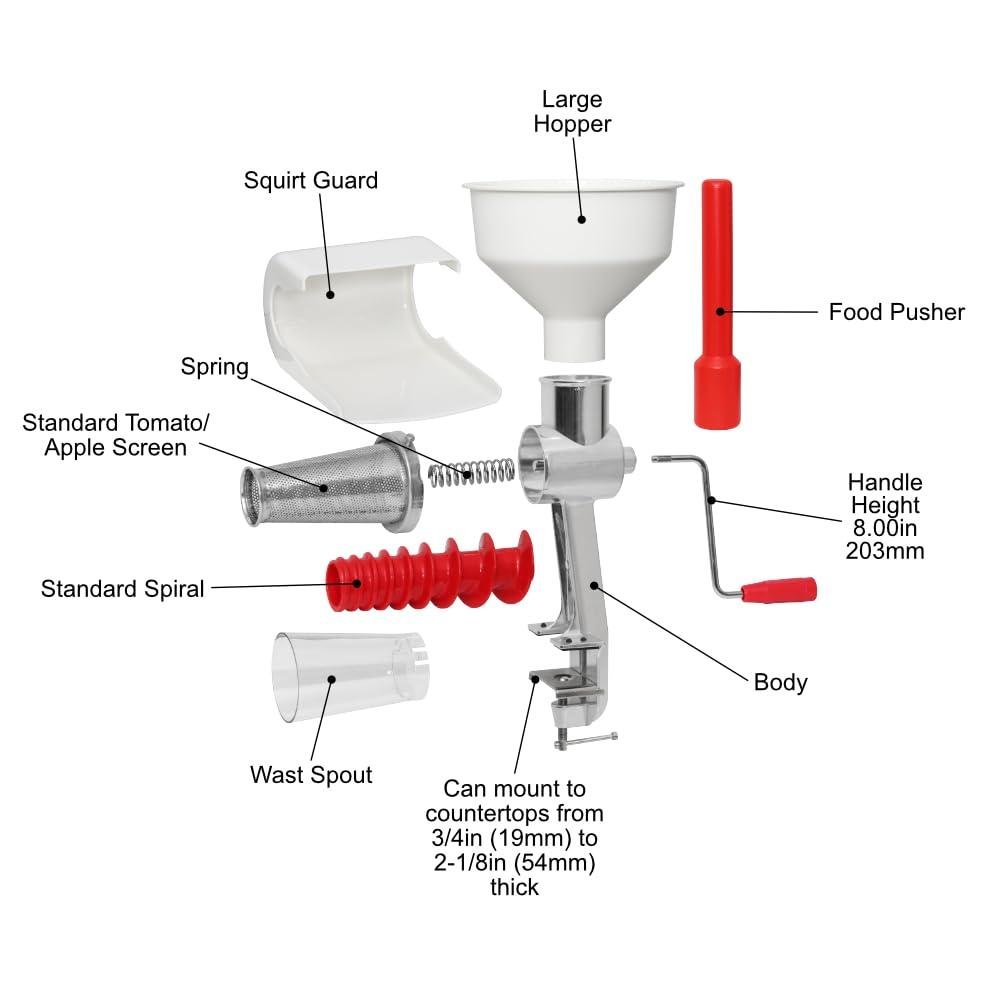 Large Hopper

Squirt Guard

Food Pusher

Spring

Standard Tomato/ Apple Screen

Handle Height 8.00in 203mm

Standard Spiral

Body

Wast Spout

Can mount to countertops from 3/4in (19mm) to 2-1/8in (54mm) thick