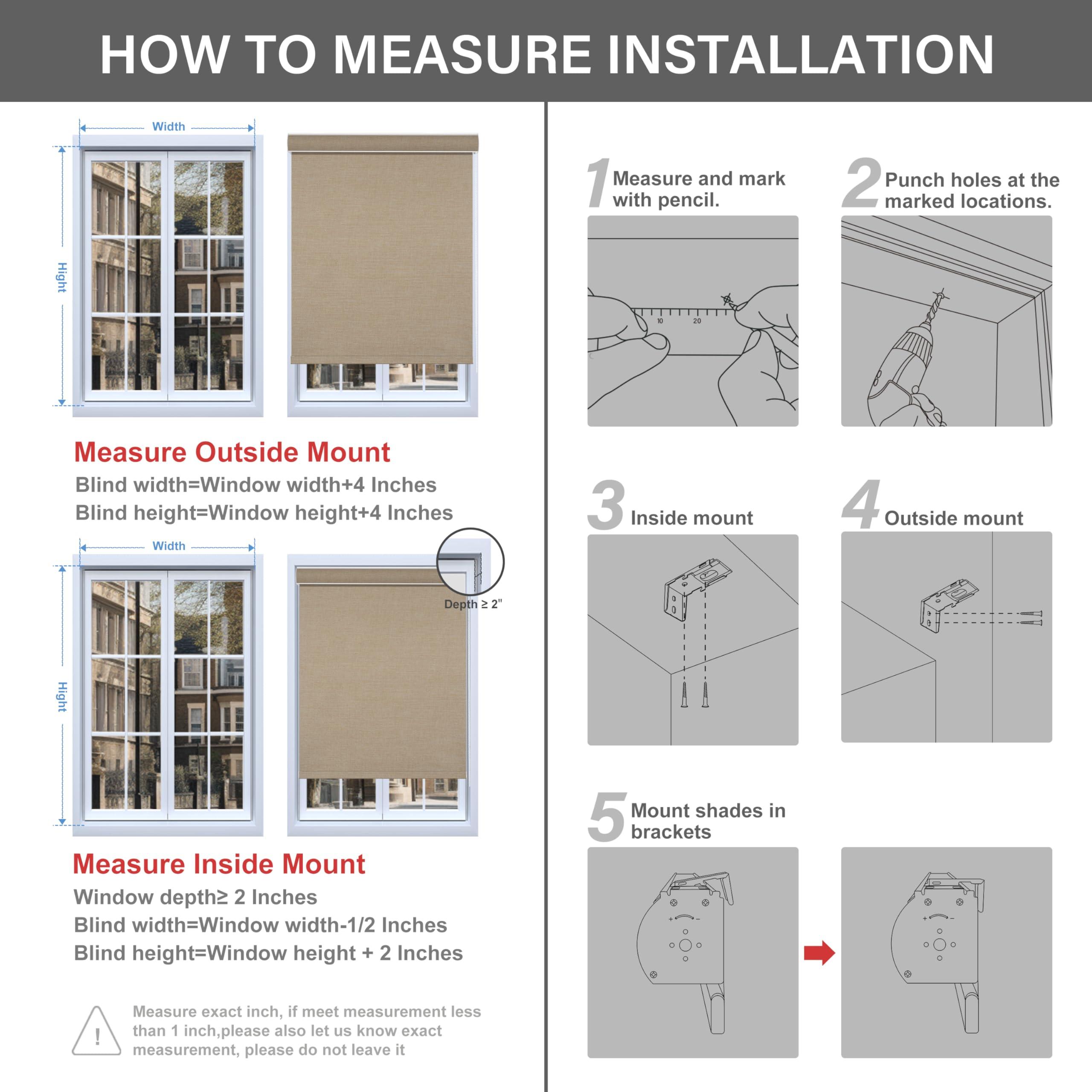 HOW TO MEASURE INSTALLATION

Width

Hight

Measure Outside Mount

Blind width=Window width+4 Inches

Blind height=Window height+4 Inches

Width

Hight

Depth ≥ 2"

Measure Inside Mount

Window depth≥ 2 Inches

Blind width=Window width-1/2 Inches

Blind height=Window height + 2 Inches

!

Measure exact inch, if meet measurement less than 1 inch,please also let us know exact measurement, please do not leave it

1 Measure and mark with pencil.

10 20

2 Punch holes at the marked locations.

3 Inside mount

4 Outside mount

5 Mount shades in brackets

+ −

+ −