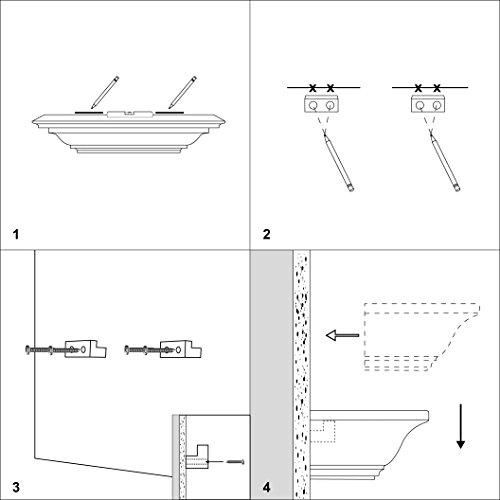 1

2

3

4