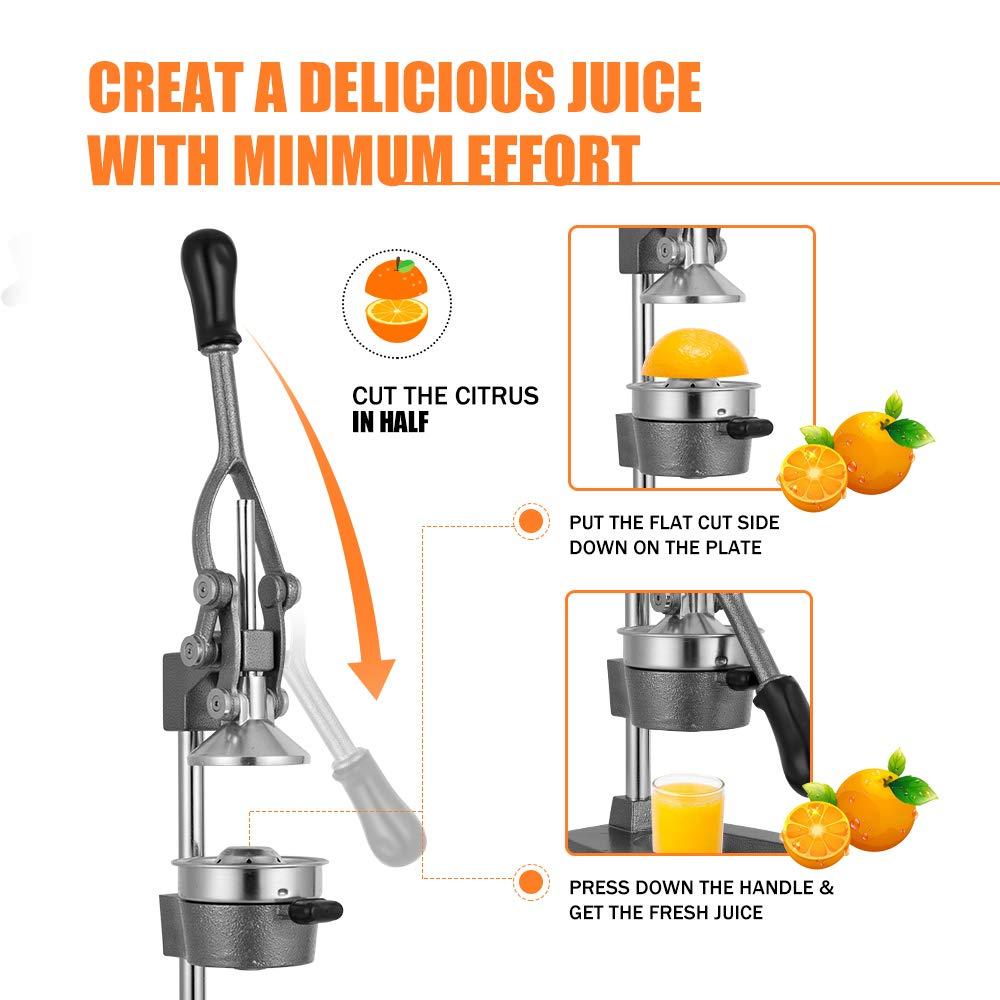 CREAT A DELICIOUS JUICE WITH MINMUM EFFORT

CUT THE CITRUS
IN HALF

PUT THE FLAT CUT SIDE DOWN ON THE PLATE

PRESS DOWN THE HANDLE & GET THE FRESH JUICE