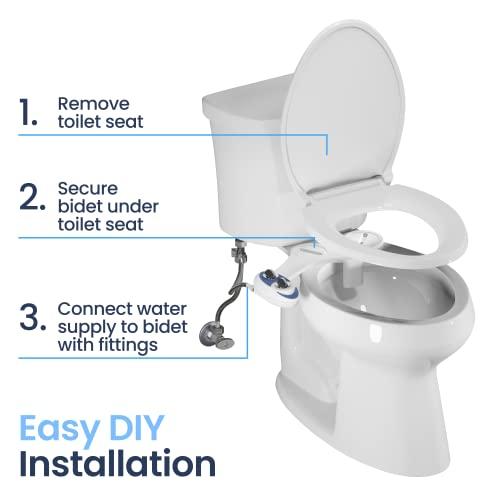 1. Remove toilet seat

2. Secure bidet under toilet seat

3. Connect water supply to bidet with fittings

Easy DIY Installation