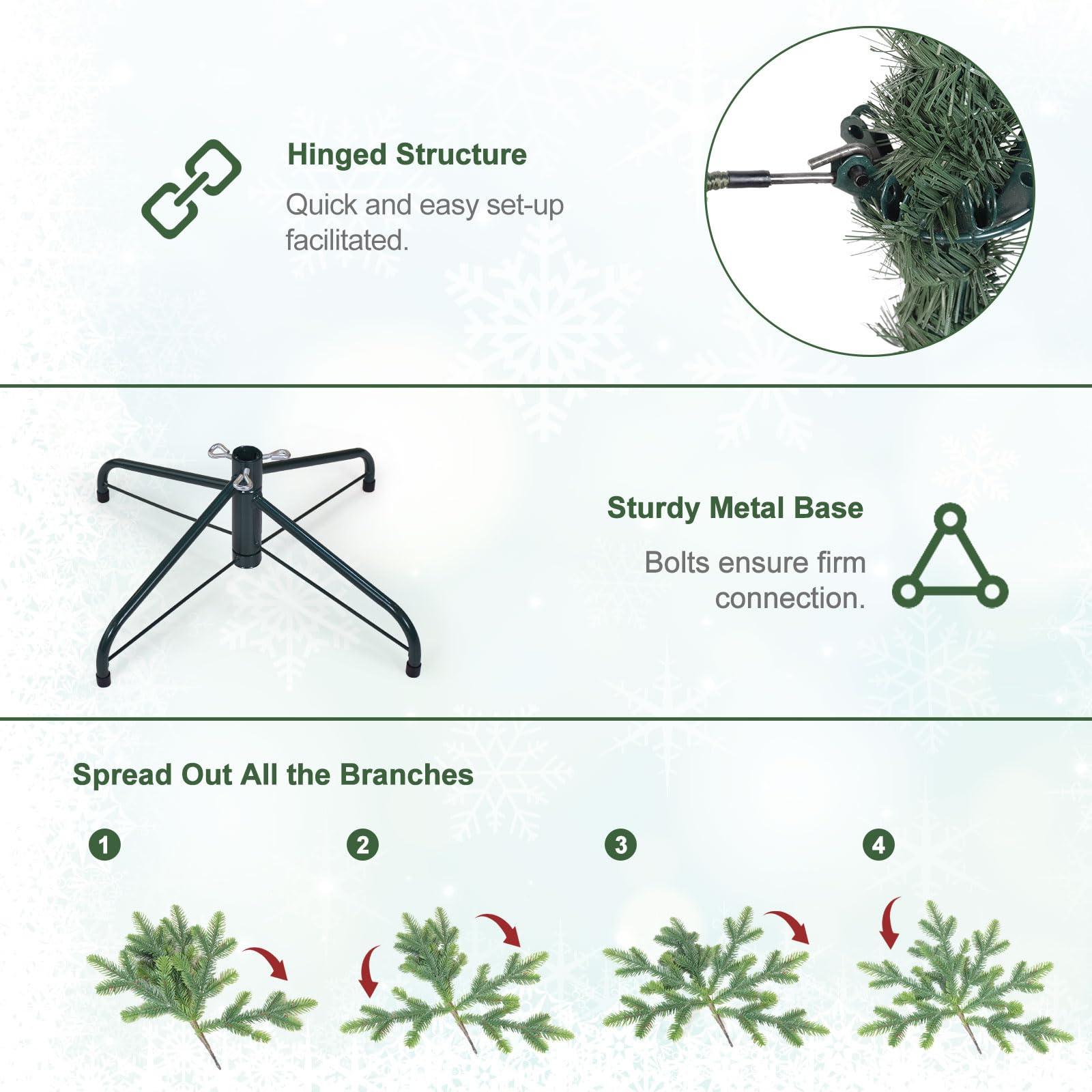 Hinged Structure

Quick and easy set-up facilitated.

Sturdy Metal Base

Bolts ensure firm connection.

Spread Out All the Branches

1

2

3

4