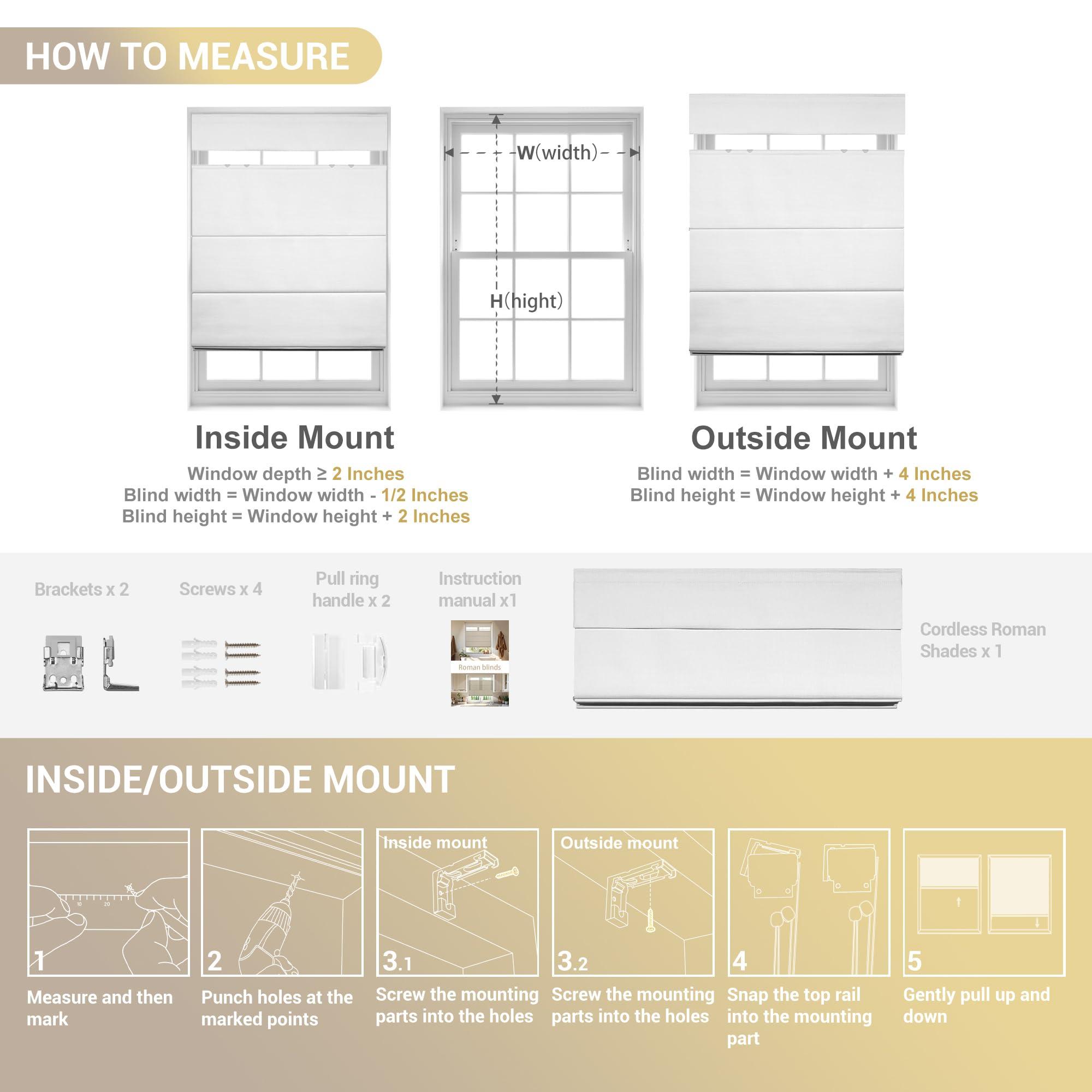 HOW TO MEASURE

W(width)

H(hight)

Inside Mount

Window depth ≥ 2 Inches
Blind width = Window width - 1/2 Inches
Blind height = Window height + 2 Inches

Outside Mount

Blind width = Window width + 4 Inches
Blind height = Window height + 4 Inches

Brackets x 2

Screws x 4

Pull ring handle x 2

Instruction manual x1

Roman blinds

Cordless Roman Shades x 1

INSIDE/OUTSIDE MOUNT

10 20

1
Measure and then mark

2
Punch holes at the marked points

Inside mount
3.1
Screw the mounting parts into the holes

Outside mount
3.2
Screw the mounting parts into the holes

4
Snap the top rail into the mounting part

5
Gently pull up and down