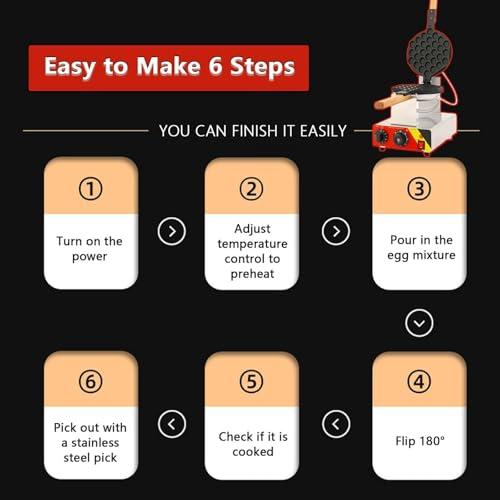 Easy to Make 6 Steps

YOU CAN FINISH IT EASILY

①
Turn on the power

②
Adjust temperature control to preheat

③
Pour in the egg mixture

④
Flip 180°

⑤
Check if it is cooked

⑥
Pick out with a stainless steel pick