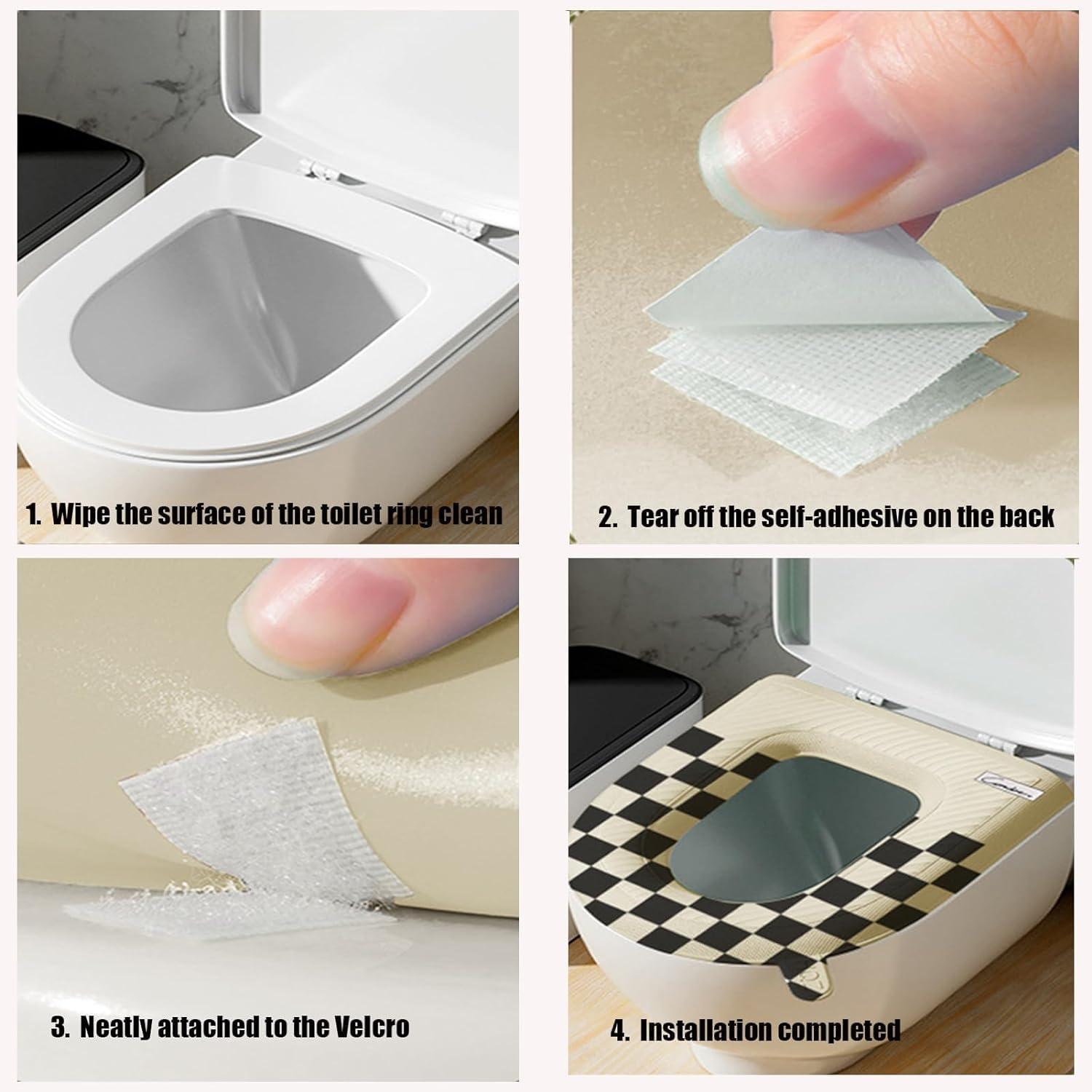 1. Wipe the surface of the toilet ring clean

2. Tear off the self-adhesive on the back

3. Neatly attached to the Velcro

4. Installation completed