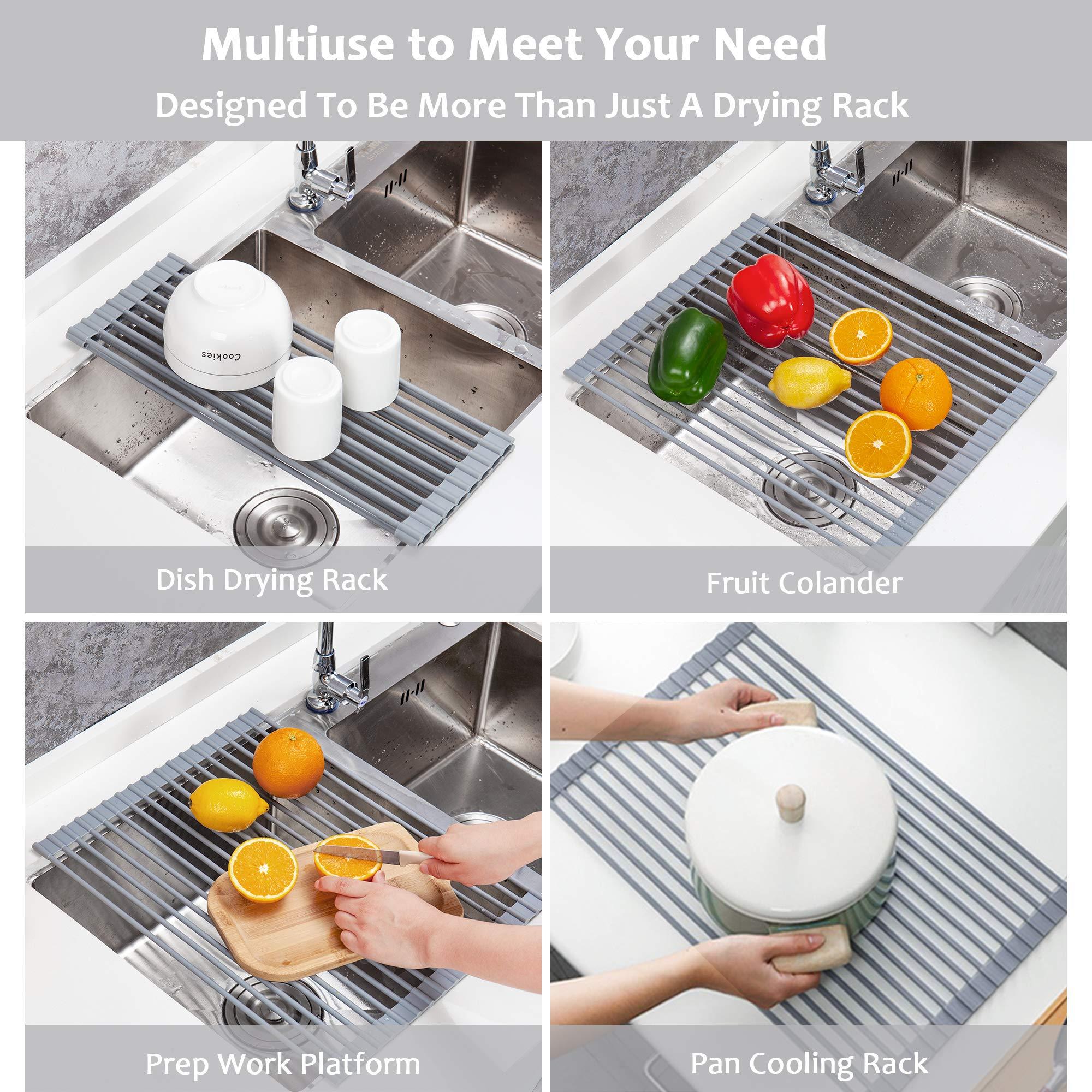 Multiuse to Meet Your Need

Designed To Be More Than Just A Drying Rack

Cookies

Dish Drying Rack

Fruit Colander

Prep Work Platform

Pan Cooling Rack