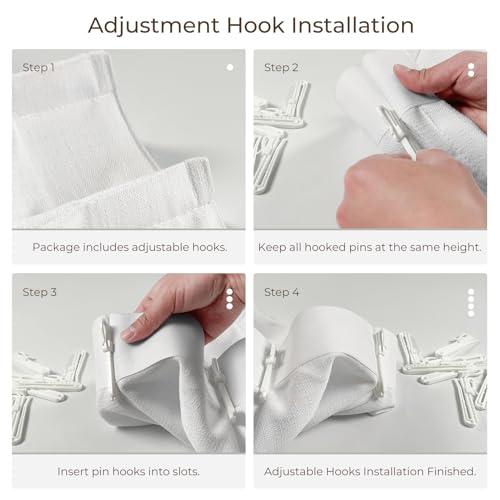 Adjustment Hook Installation

Step 1

Package includes adjustable hooks.

Step 2

Keep all hooked pins at the same height.

Step 3

Insert pin hooks into slots.

Step 4

Adjustable Hooks Installation Finished.