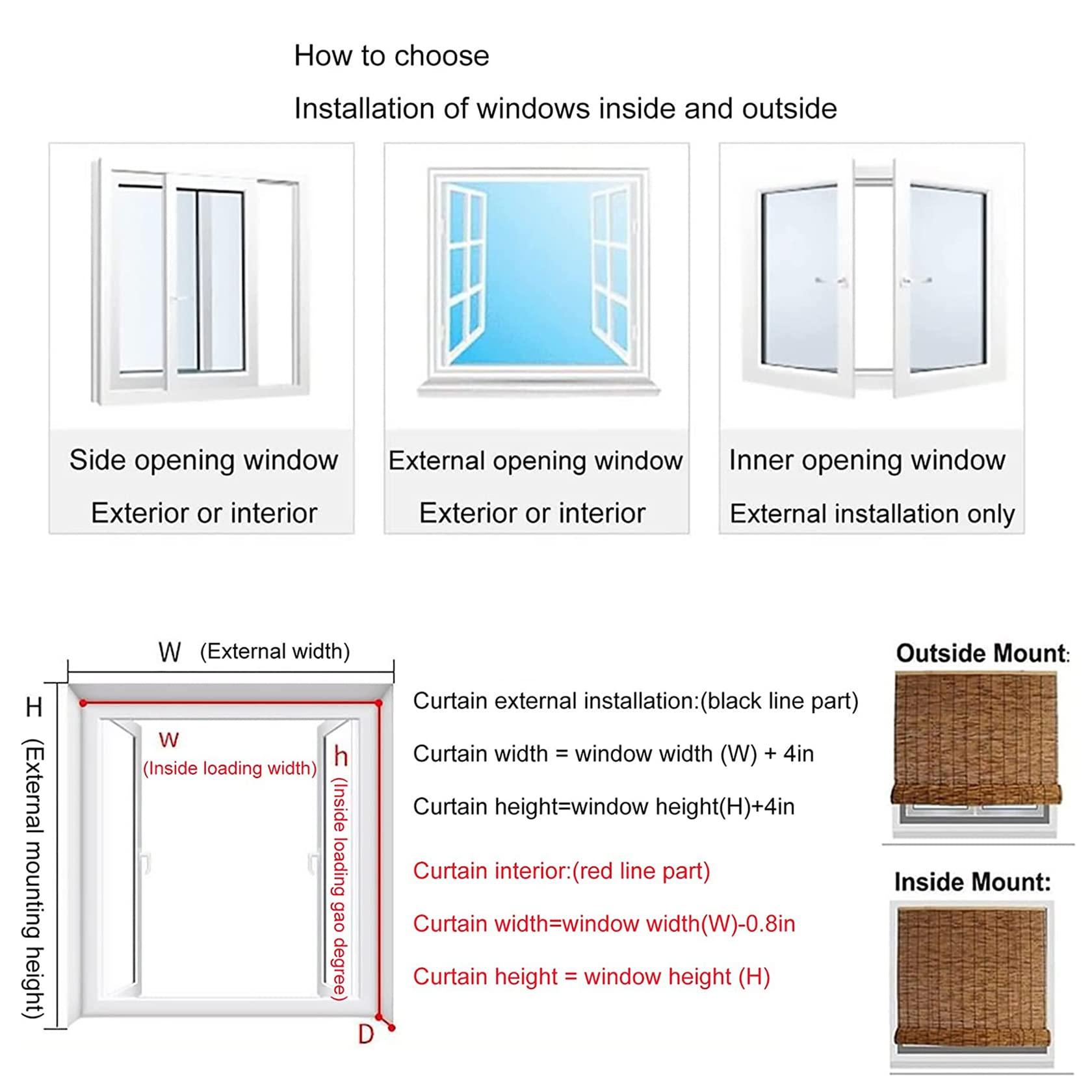 How to choose

Installation of windows inside and outside

Side opening window

Exterior or interior

External opening window

Exterior or interior

Inner opening window

External installation only

W (External width)

H (External mounting height)

w (Inside loading width)

h (Inside loading gao degree)

D

Curtain external installation:(black line part)

Curtain width = window width (W) + 4in

Curtain height=window height(H)+4in

Curtain interior:(red line part)

Curtain width=window width(W)-0.8in

Curtain height = window height (H)

Outside Mount:

Inside Mount: