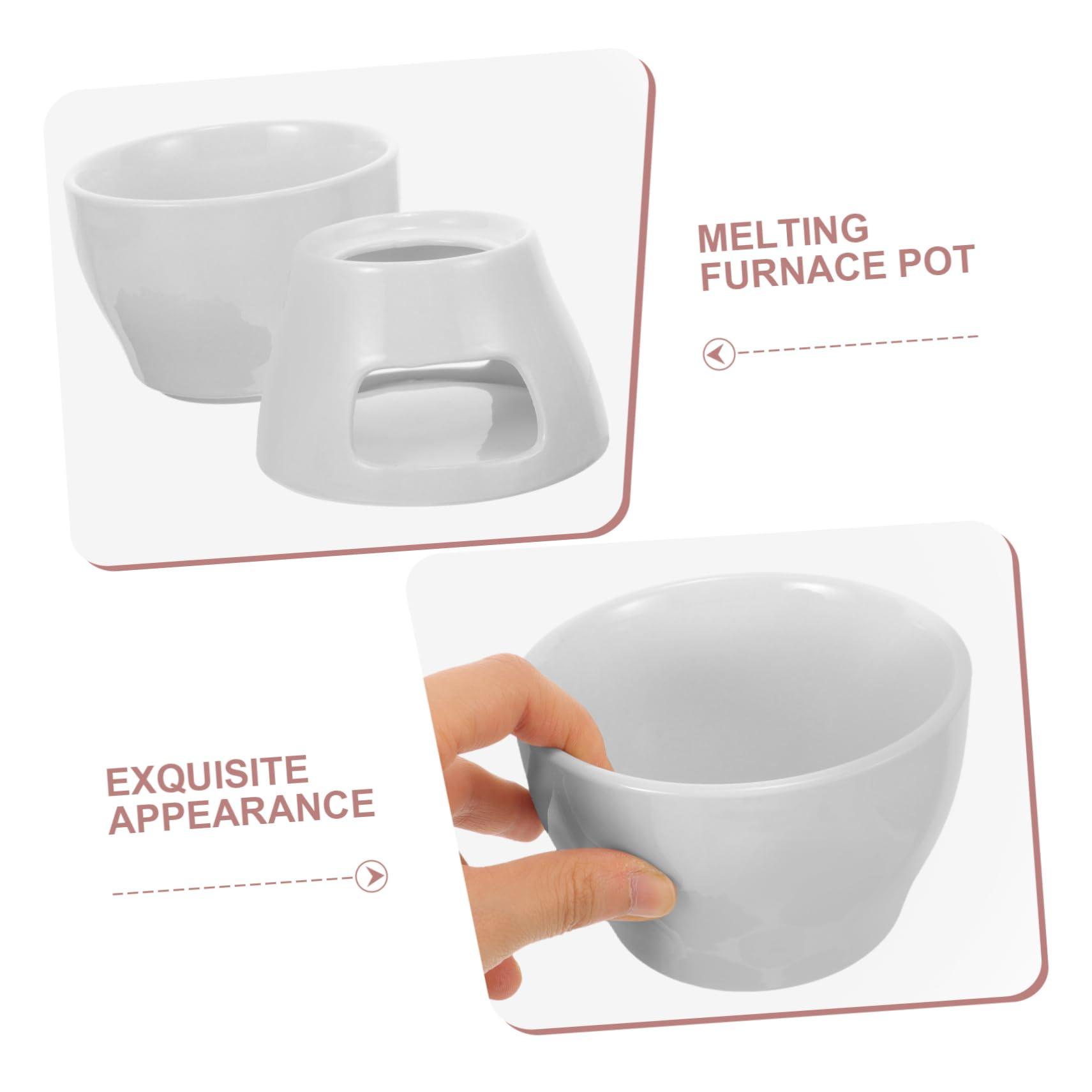 MELTING FURNACE POT

EXQUISITE APPEARANCE