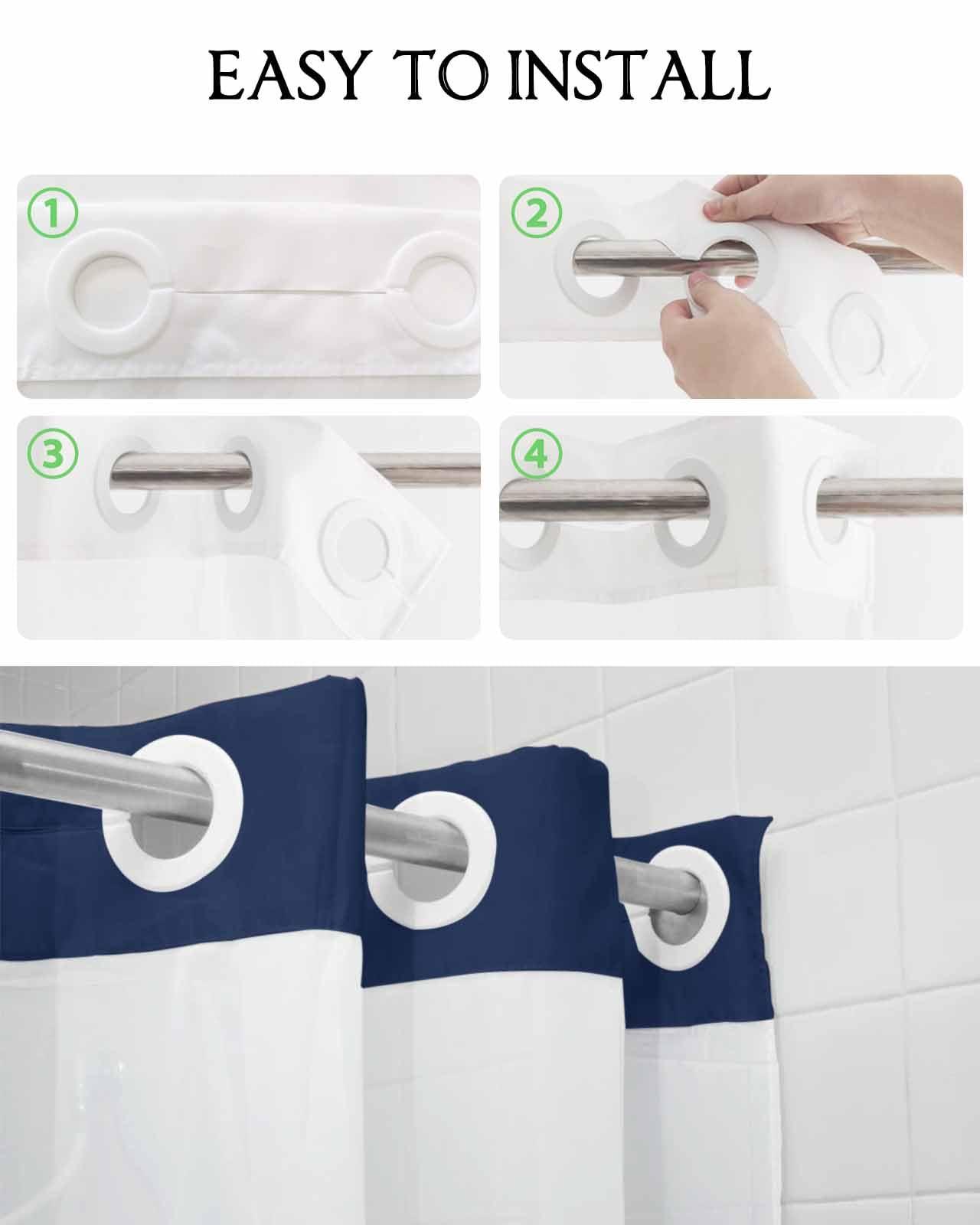 EASY TO INSTALL

①

②

③

④