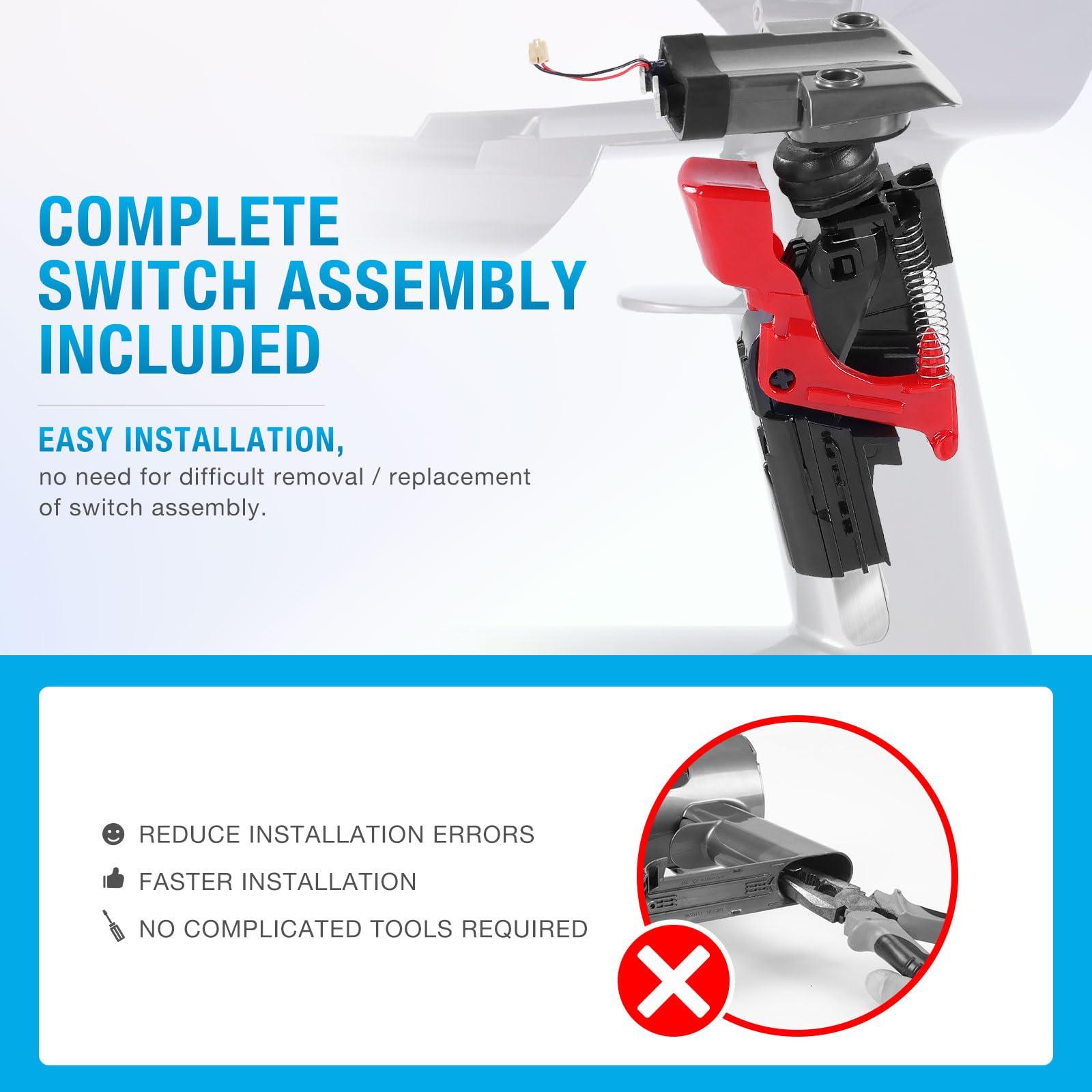 COMPLETE SWITCH ASSEMBLY INCLUDED

EASY INSTALLATION,
no need for difficult removal / replacement of switch assembly.

REDUCE INSTALLATION ERRORS
FASTER INSTALLATION
NO COMPLICATED TOOLS REQUIRED