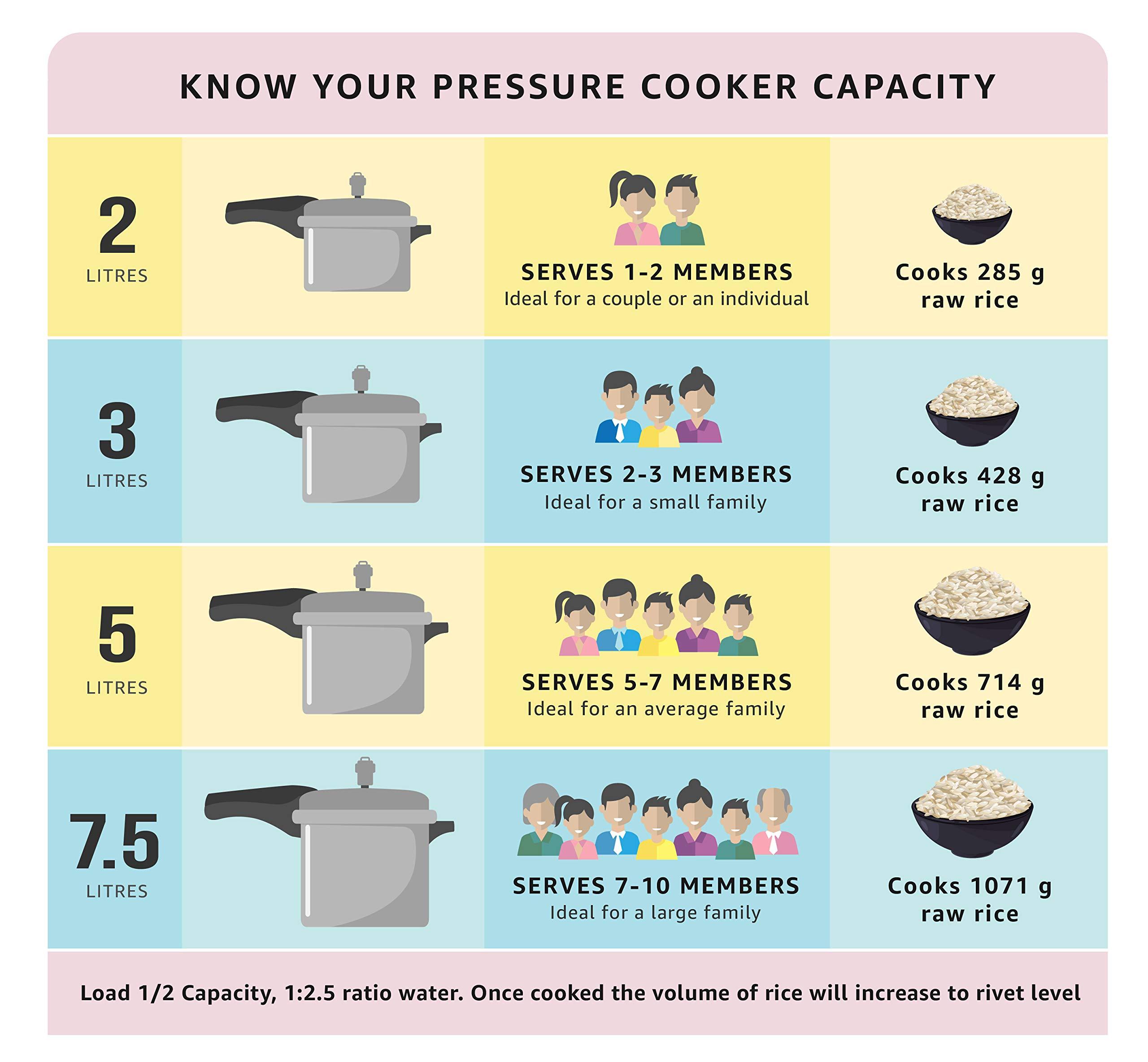 KNOW YOUR PRESSURE COOKER CAPACITY

2
LITRES

SERVES 1-2 MEMBERS
Ideal for a couple or an individual

Cooks 285 g raw rice

3
LITRES

SERVES 2-3 MEMBERS
Ideal for a small family

Cooks 428 g raw rice

5
LITRES

SERVES 5-7 MEMBERS
Ideal for an average family

Cooks 714 g raw rice

7.5
LITRES

SERVES 7-10 MEMBERS
Ideal for a large family

Cooks 1071 g raw rice

Load 1/2 Capacity, 1:2.5 ratio water. Once cooked the volume of rice will increase to rivet level