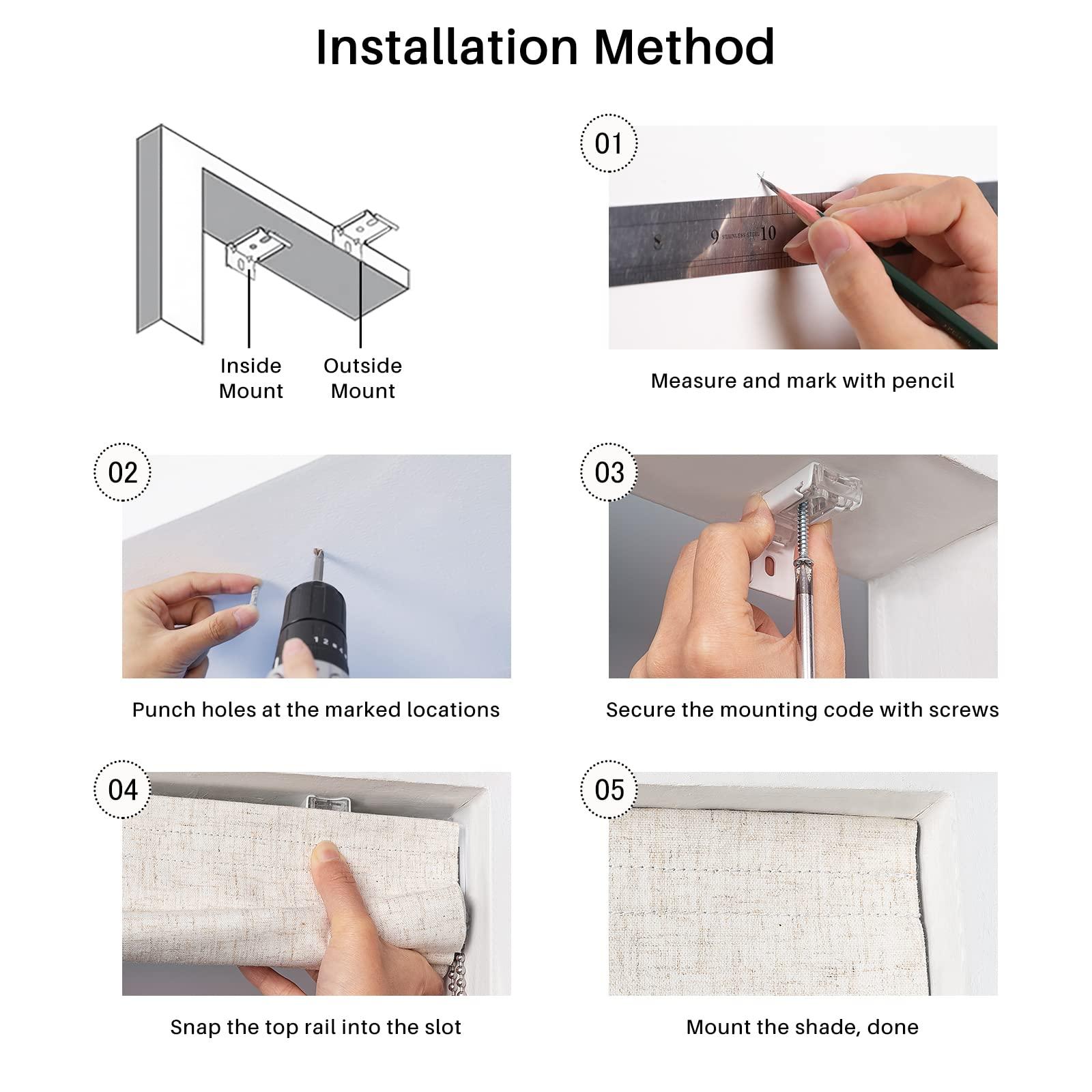 Installation Method

Inside Mount

Outside Mount

01

8 9 STAINLESS STEEL 10

Measure and mark with pencil

02

Punch holes at the marked locations

03

Secure the mounting code with screws

04

Snap the top rail into the slot

05

Mount the shade, done