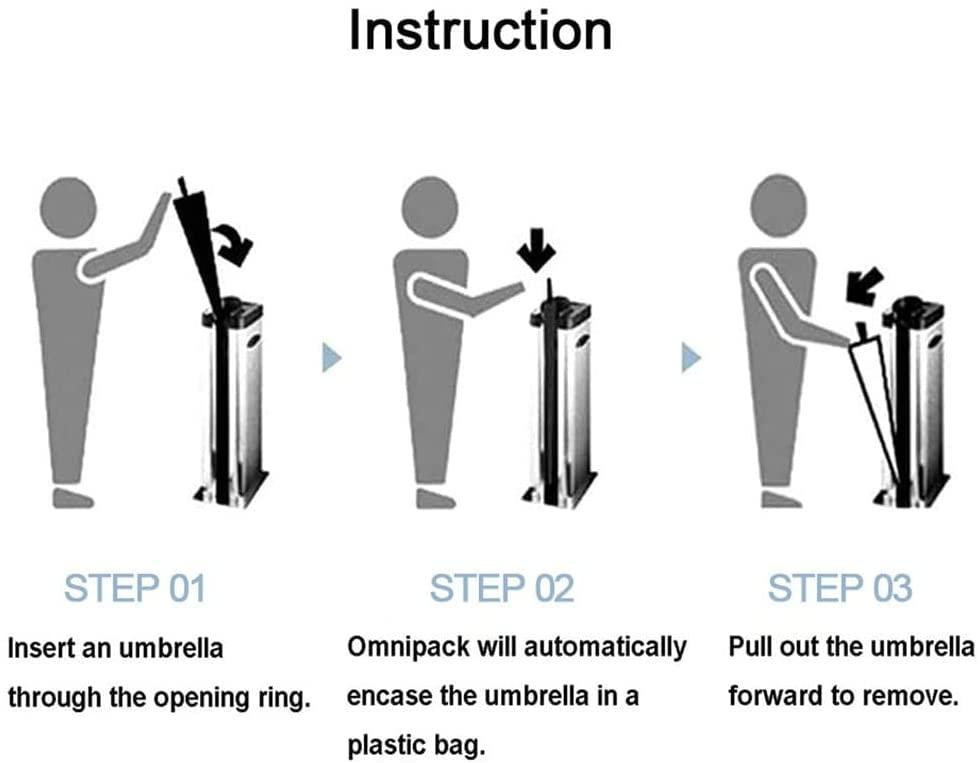 Instruction

STEP 01
Insert an umbrella through the opening ring.

STEP 02
Omnipack will automatically encase the umbrella in a plastic bag.

STEP 03
Pull out the umbrella forward to remove.